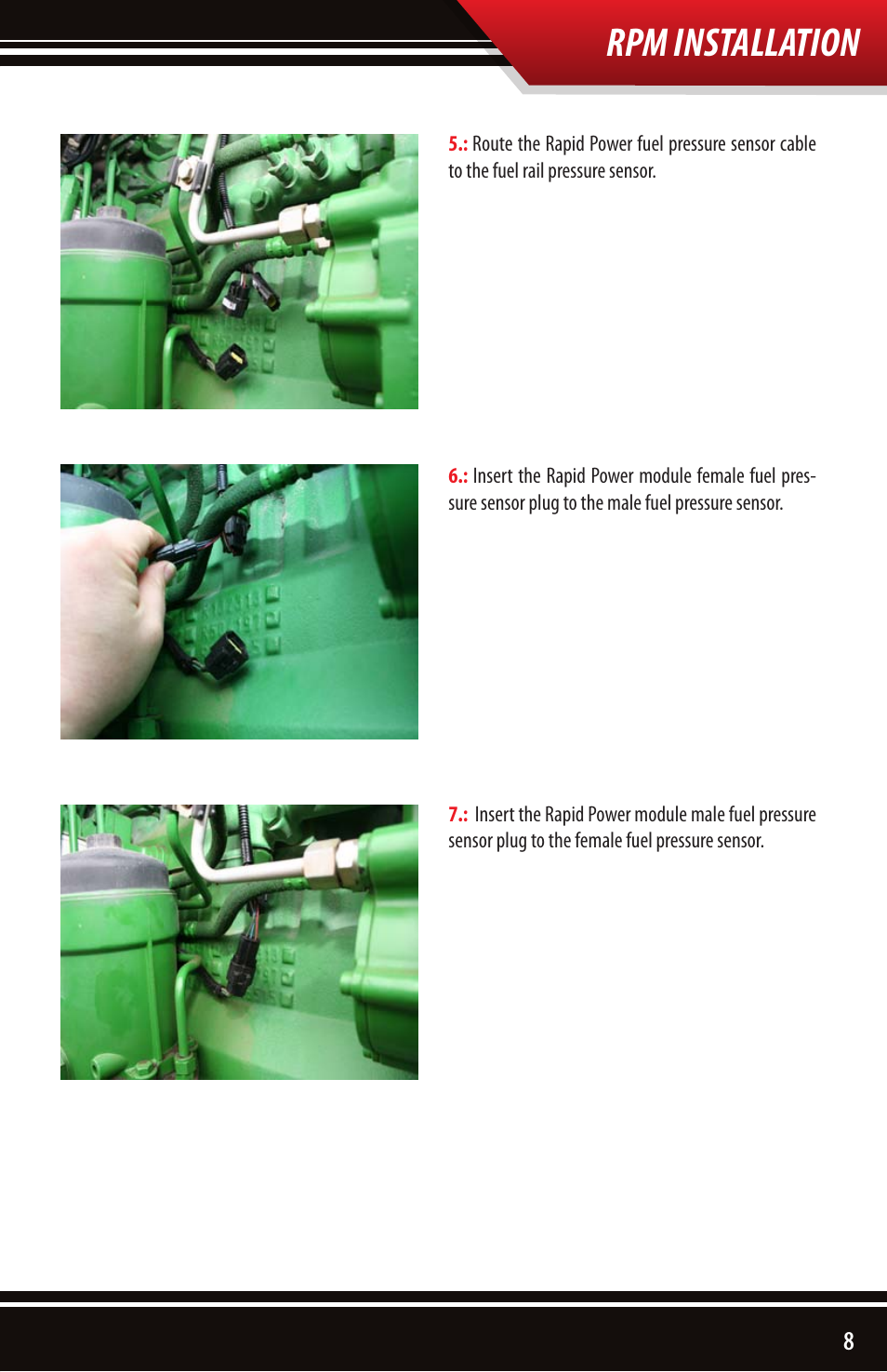 RPM INSTALLATION

5.: Route the Rapid Power fuel pressure sensor cable to the fuel rail pressure sensor.

6.: Insert the Rapid Power module female fuel pressure sensor plug to the male fuel pressure sensor.

7.: Insert the Rapid Power module male fuel pressure sensor plug to the female fuel pressure sensor.

8