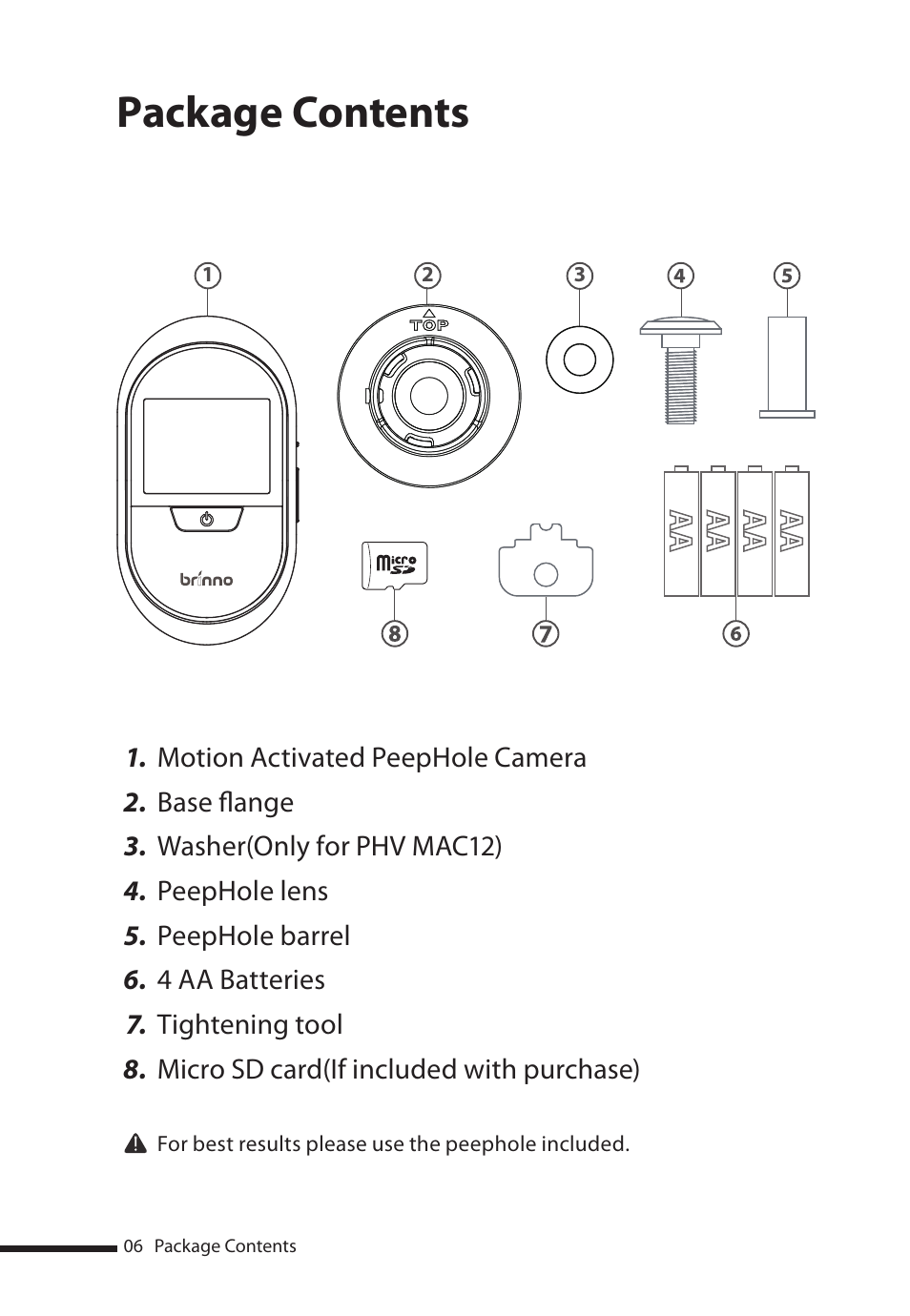 Package Contents

1 2 3 4 5

TOP

brinno

micro SD

AA AA AA AA

8 7 6

1. Motion Activated PeepHole Camera
2. Base flange
3. Washer(Only for PHV MAC12)
4. PeepHole lens
5. PeepHole barrel
6. 4 AA Batteries
7. Tightening tool
8. Micro SD card(If included with purchase)

For best results please use the peephole included.

06 Package Contents