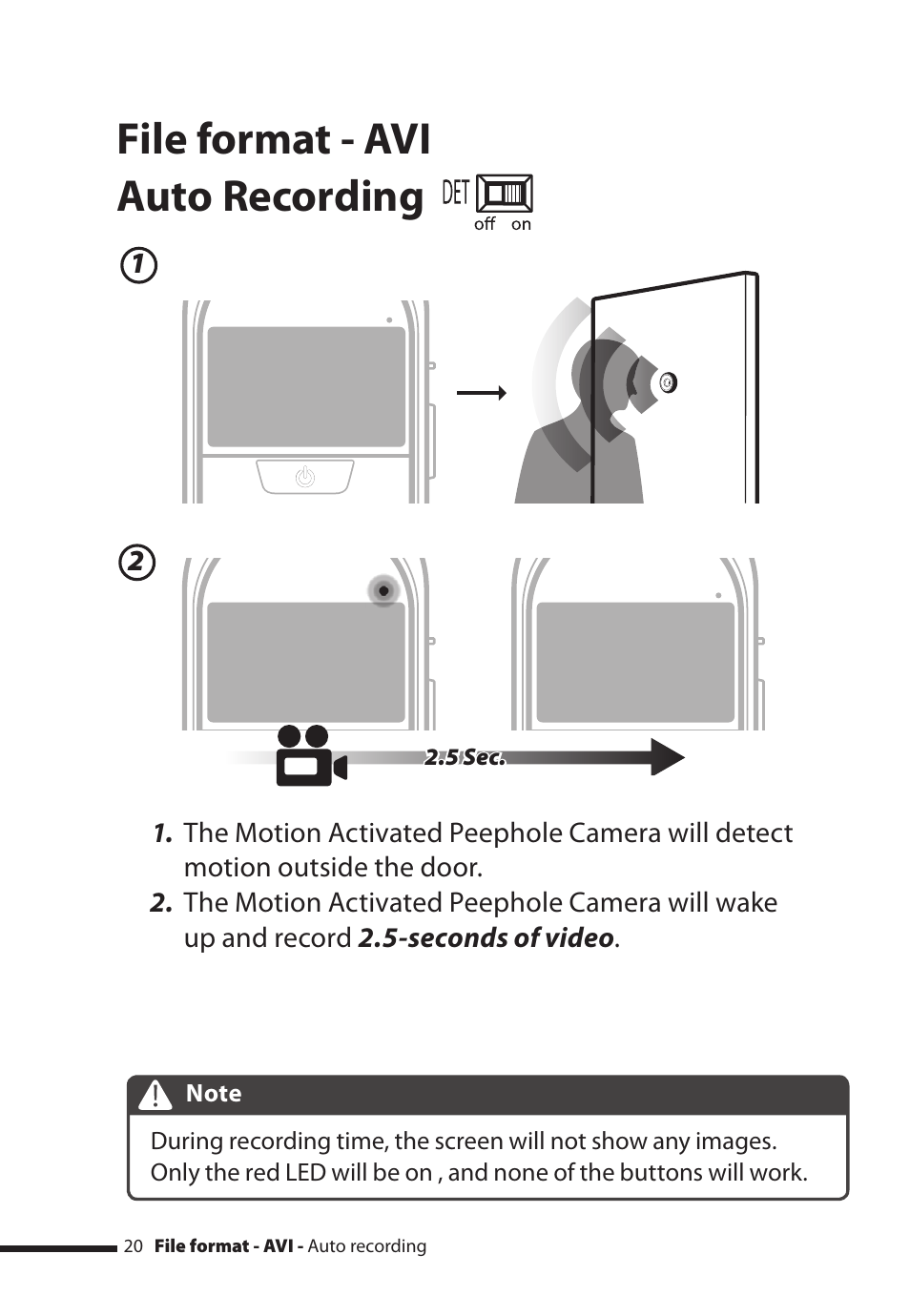 File format - AVI
Auto Recording DET off on

1

2

2.5 Sec.

1. The Motion Activated Peephole Camera will detect motion outside the door.
2. The Motion Activated Peephole Camera will wake up and record 2.5-seconds of video.

Note
During recording time, the screen will not show any images. Only the red LED will be on , and none of the buttons will work.

20 File format - AVI - Auto recording