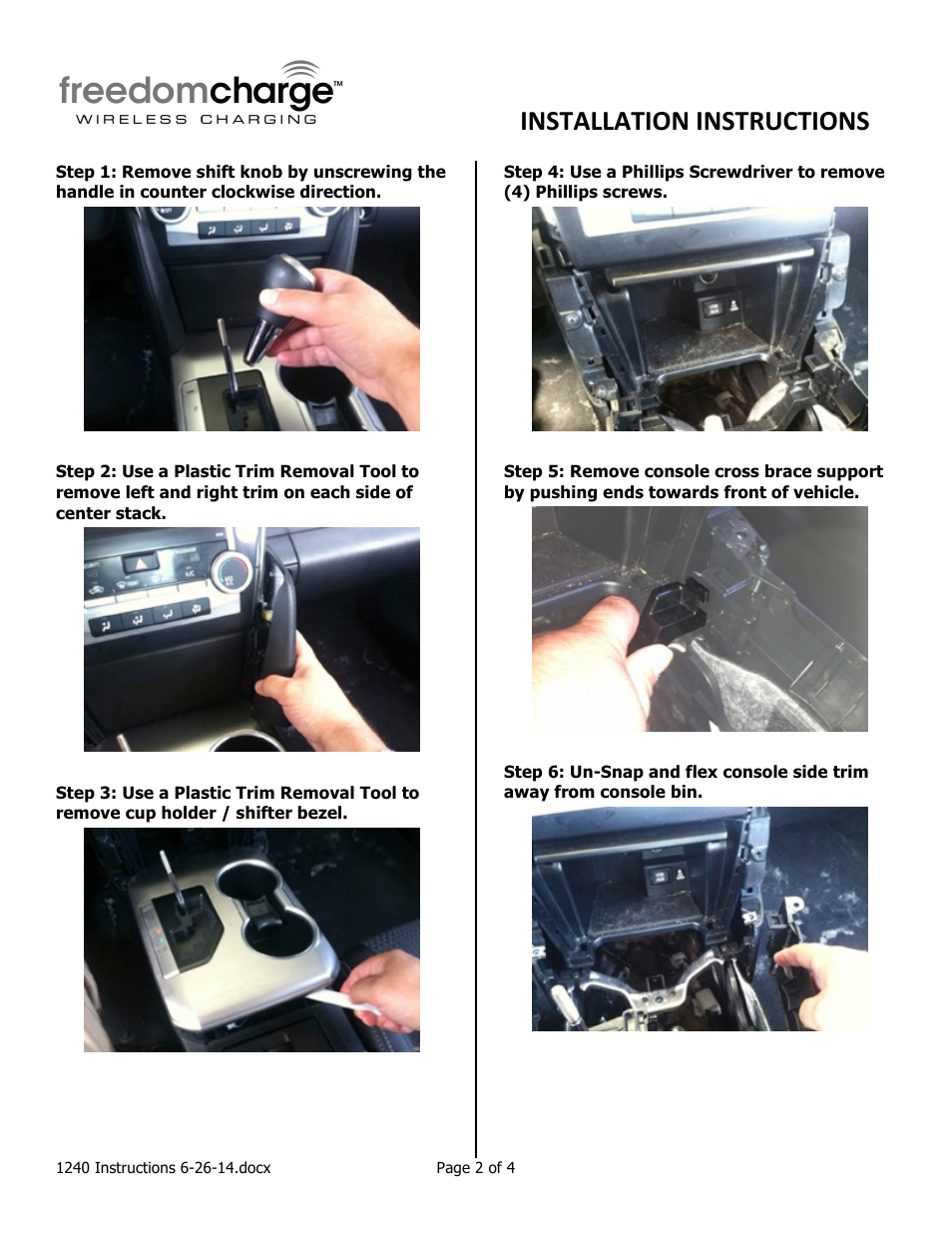 freedomcharge™
WIRELESS CHARGING

INSTALLATION INSTRUCTIONS

Step 1: Remove shift knob by unscrewing the handle in counter clockwise direction.

Step 2: Use a Plastic Trim Removal Tool to remove left and right trim on each side of center stack.

Step 3: Use a Plastic Trim Removal Tool to remove cup holder / shifter bezel.

Step 4: Use a Phillips Screwdriver to remove (4) Phillips screws.

Step 5: Remove console cross brace support by pushing ends towards front of vehicle.

Step 6: Un-Snap and flex console side trim away from console bin.

1240 Instructions 6-26-14.docx

Page 2 of 4