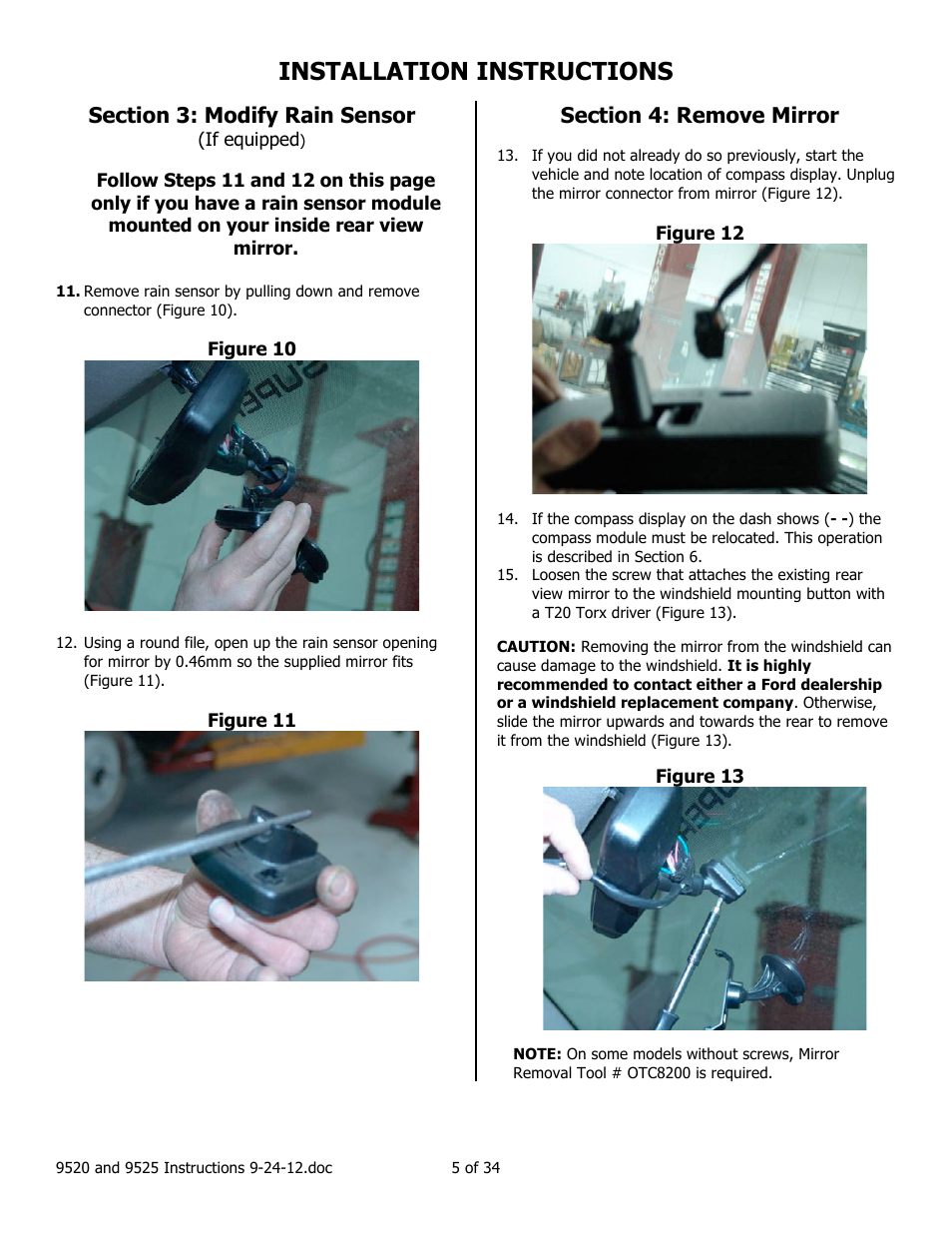 INSTALLATION INSTRUCTIONS

Section 3: Modify Rain Sensor
(If equipped)

Follow Steps 11 and 12 on this page only if you have a rain sensor module mounted on your inside rear view mirror.

11. Remove rain sensor by pulling down and remove connector (Figure 10).

Figure 10

12. Using a round file, open up the rain sensor opening for mirror by 0.46mm so the supplied mirror fits (Figure 11).

Figure 11

Section 4: Remove Mirror

13. If you did not already do so previously, start the vehicle and note location of compass display. Unplug the mirror connector from mirror (Figure 12).

Figure 12

14. If the compass display on the dash shows (- -) the compass module must be relocated. This operation is described in Section 6.
15. Loosen the screw that attaches the existing rear view mirror to the windshield mounting button with a T20 Torx driver (Figure 13).

CAUTION: Removing the mirror from the windshield can cause damage to the windshield. It is highly recommended to contact either a Ford dealership or a windshield replacement company. Otherwise, slide the mirror upwards and towards the rear to remove it from the windshield (Figure 13).

Figure 13

NOTE: On some models without screws, Mirror Removal Tool # OTC8200 is required.

9520 and 9525 Instructions 9-24-12.doc 5 of 34