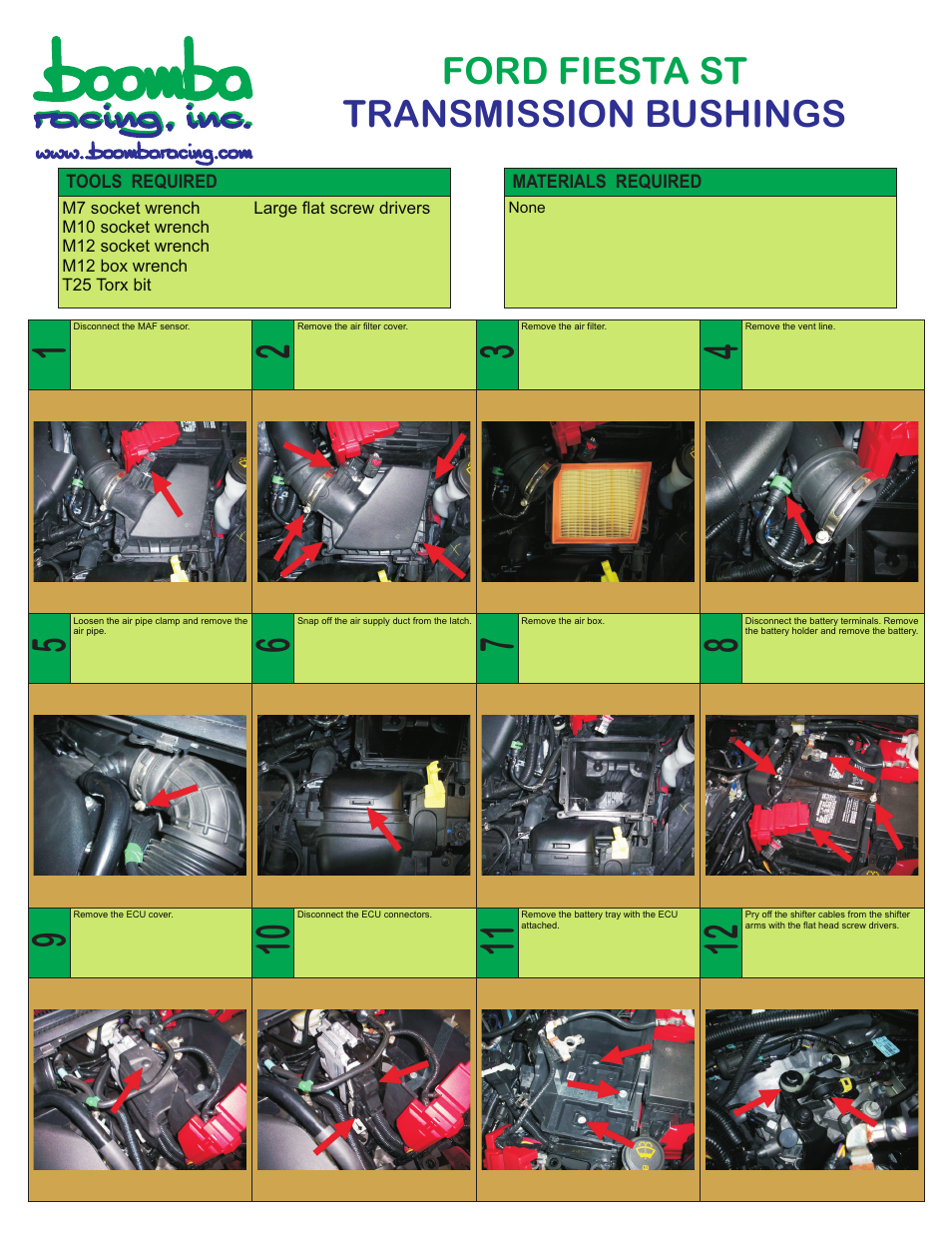 boomba racing, inc.
www.boombaracing.com

FORD FIESTA ST
TRANSMISSION BUSHINGS

TOOLS REQUIRED

M7 socket wrench
M10 socket wrench
M12 socket wrench
M12 box wrench
T25 Torx bit

Large flat screw drivers

MATERIALS REQUIRED

None

1 Disconnect the MAF sensor.

2 Remove the air filter cover.

3 Remove the air filter.

4 Remove the vent line.

5 Loosen the air pipe clamp and remove the air pipe.

6 Snap off the air supply duct from the latch.

7 Remove the air box.

8 Disconnect the battery terminals. Remove the battery holder and remove the battery.

9 Remove the ECU cover.

10 Disconnect the ECU connectors.

11 Remove the battery tray with the ECU attached.

12 Pry off the shifter cables from the shifter arms with the flat head screw drivers.