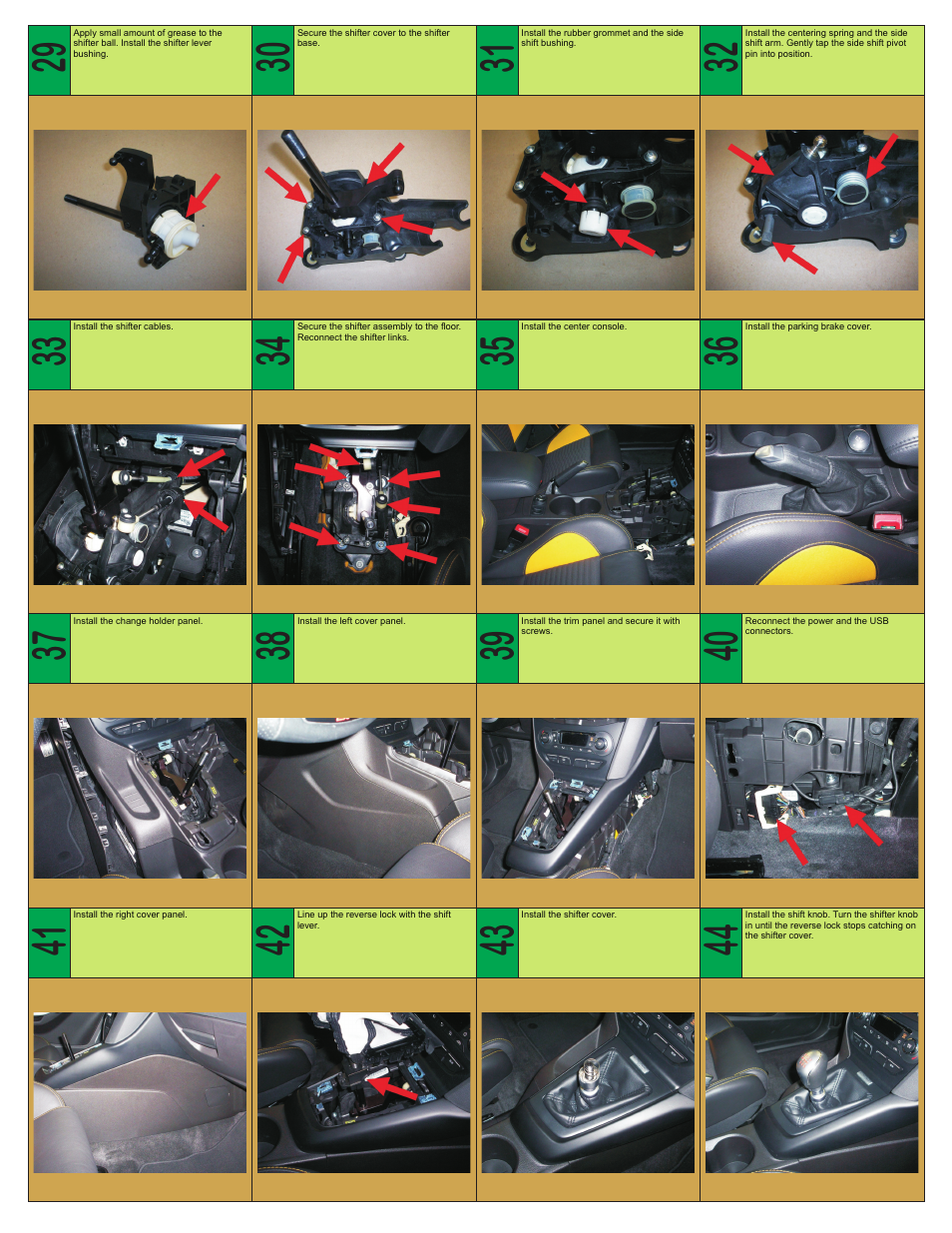 29 Apply small amount of grease to the shifter ball. Install the shifter lever bushing.

30 Secure the shifter cover to the shifter base.

31 Install the rubber grommet and the side shift bushing.

32 Install the centering spring and the side shift arm. Gently tap the side shift pivot pin into position.

33 Install the shifter cables.

34 Secure the shifter assembly to the floor. Reconnect the shifter links.

35 Install the center console.

36 Install the parking brake cover.

37 Install the change holder panel.

38 Install the left cover panel.

39 Install the trim panel and secure it with screws.

40 Reconnect the power and the USB connectors.

41 Install the right cover panel.

42 Line up the reverse lock with the shift lever.

43 Install the shifter cover.

44 Install the shift knob. Turn the shifter knob in until the reverse lock stops catching on the shifter cover.