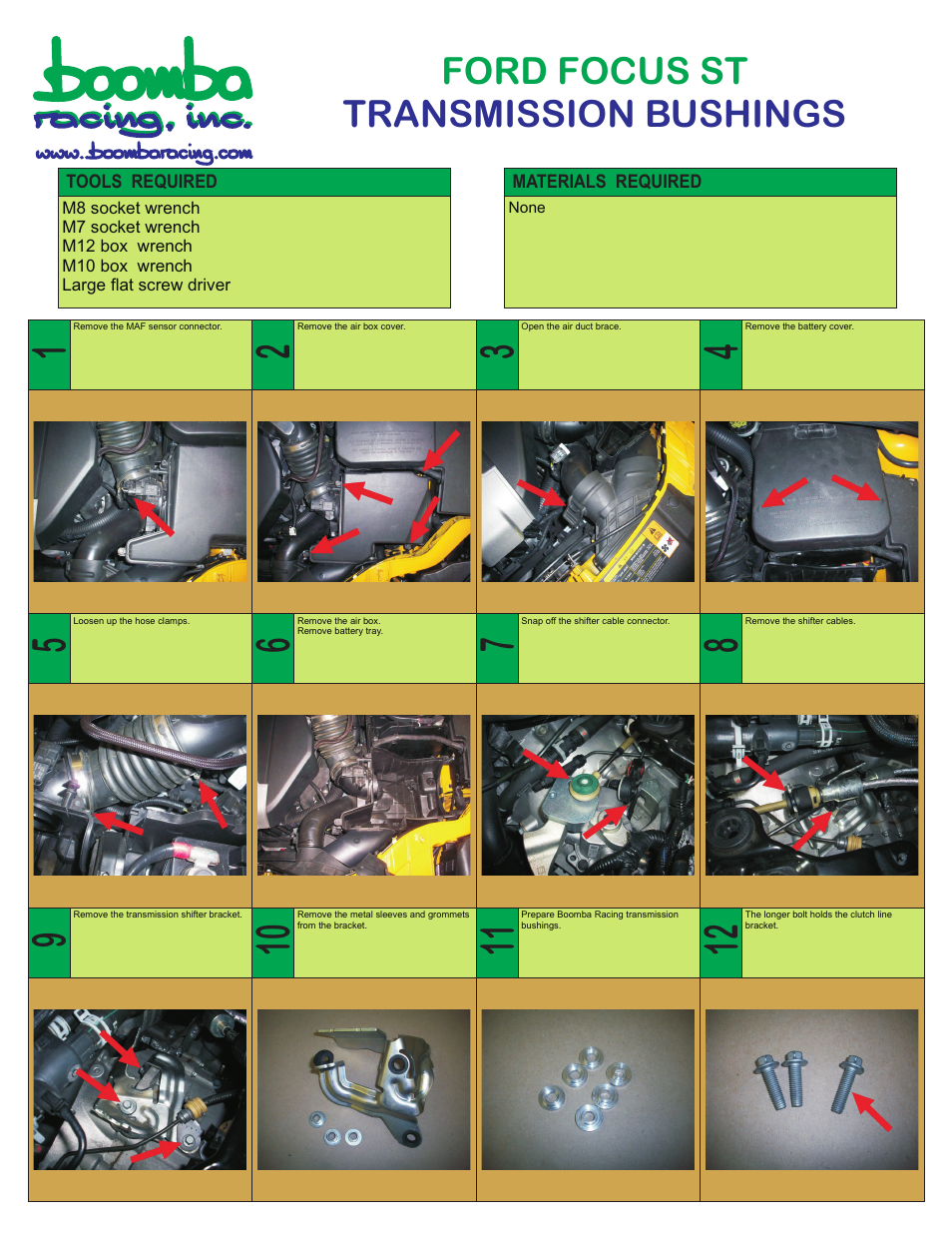 boomba racing, inc.
www.boombaracing.com

FORD FOCUS ST
TRANSMISSION BUSHINGS

TOOLS REQUIRED
M8 socket wrench
M7 socket wrench
M12 box wrench
M10 box wrench
Large flat screw driver

MATERIALS REQUIRED
None

1
Remove the MAF sensor connector.

2
Remove the air box cover.

3
Open the air duct brace.

4
Remove the battery cover.

5
Loosen up the hose clamps.

6
Remove the air box.
Remove battery tray.

7
Snap off the shifter cable connector.

8
Remove the shifter cables.

9
Remove the transmission shifter bracket.

10
Remove the metal sleeves and grommets from the bracket.

11
Prepare Boomba Racing transmission bushings.

12
The longer bolt holds the clutch line bracket.