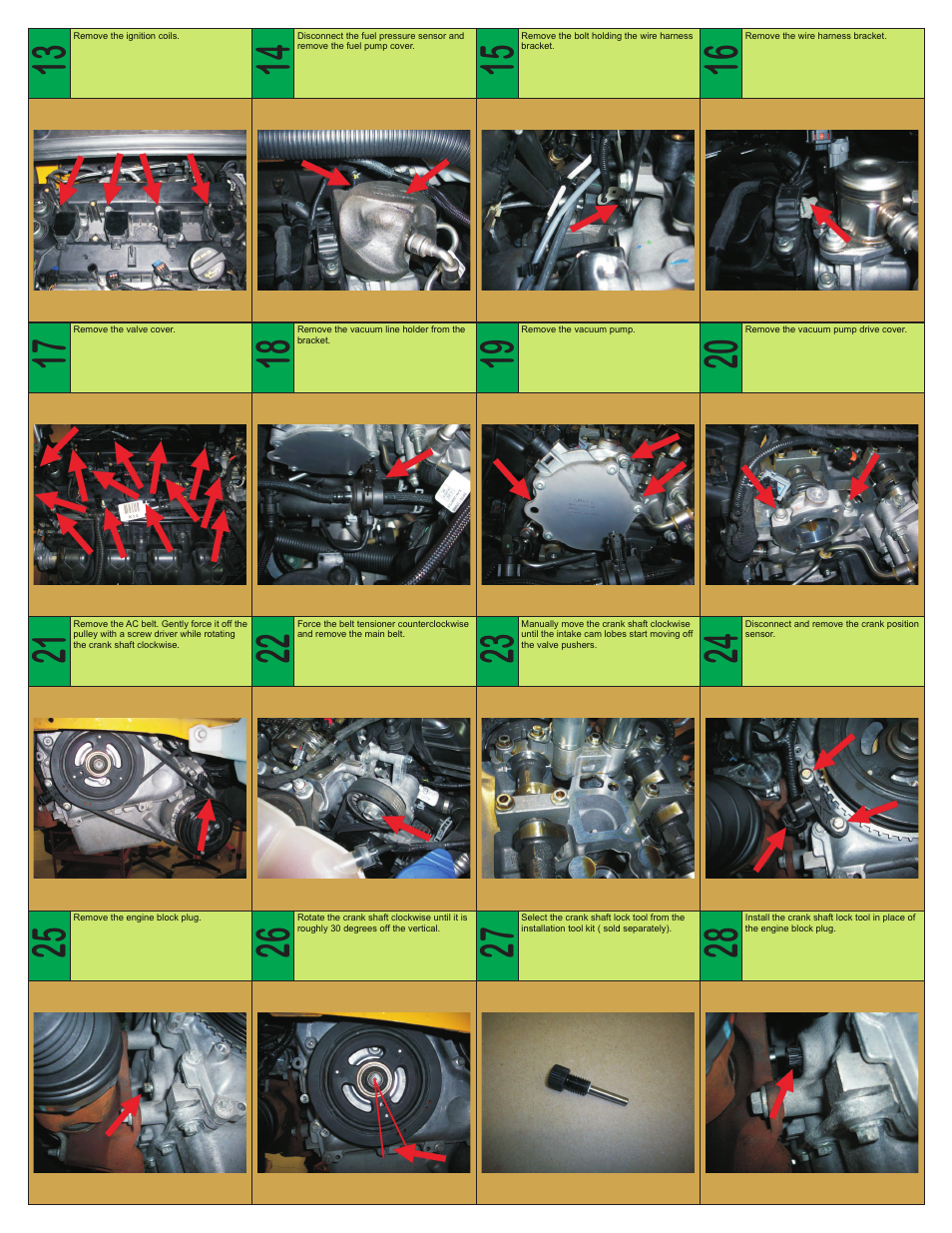 13
Remove the ignition coils.

14
Disconnect the fuel pressure sensor and remove the fuel pump cover.

15
Remove the bolt holding the wire harness bracket.

16
Remove the wire harness bracket.

17
Remove the valve cover.

18
Remove the vacuum line holder from the bracket.

19
Remove the vacuum pump.

20
Remove the vacuum pump drive cover.

21
Remove the AC belt. Gently force it off the pulley with a screw driver while rotating the crank shaft clockwise.

22
Force the belt tensioner counterclockwise and remove the main belt.

23
Manually move the crank shaft clockwise until the intake cam lobes start moving off the valve pushers.

24
Disconnect and remove the crank position sensor.

25
Remove the engine block plug.

26
Rotate the crank shaft clockwise until it is roughly 30 degrees off the vertical.

27
Select the crank shaft lock tool from the installation tool kit ( sold separately).

28
Install the crank shaft lock tool in place of the engine block plug.