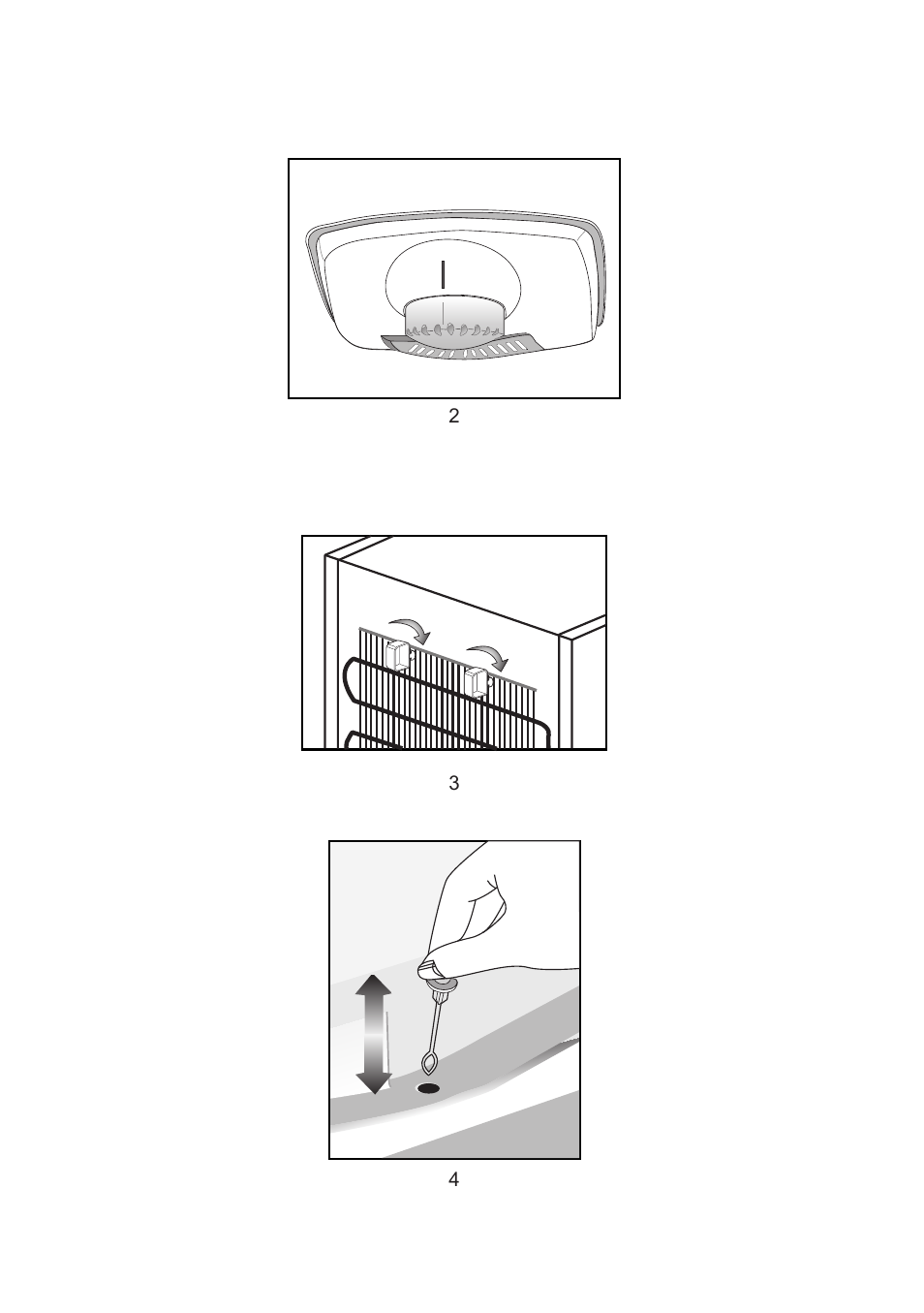 2

3

4