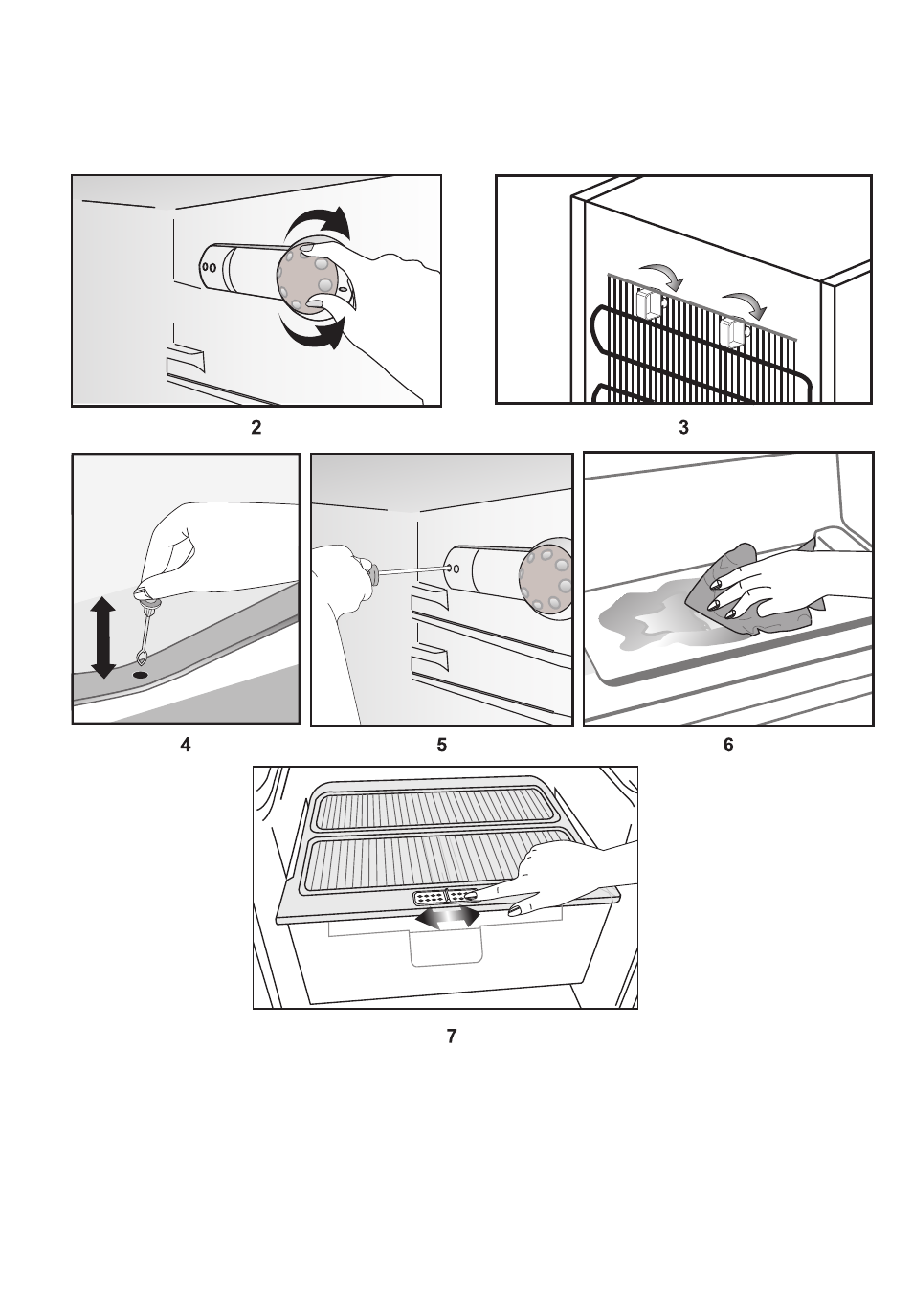 2

3

4

5

6

7