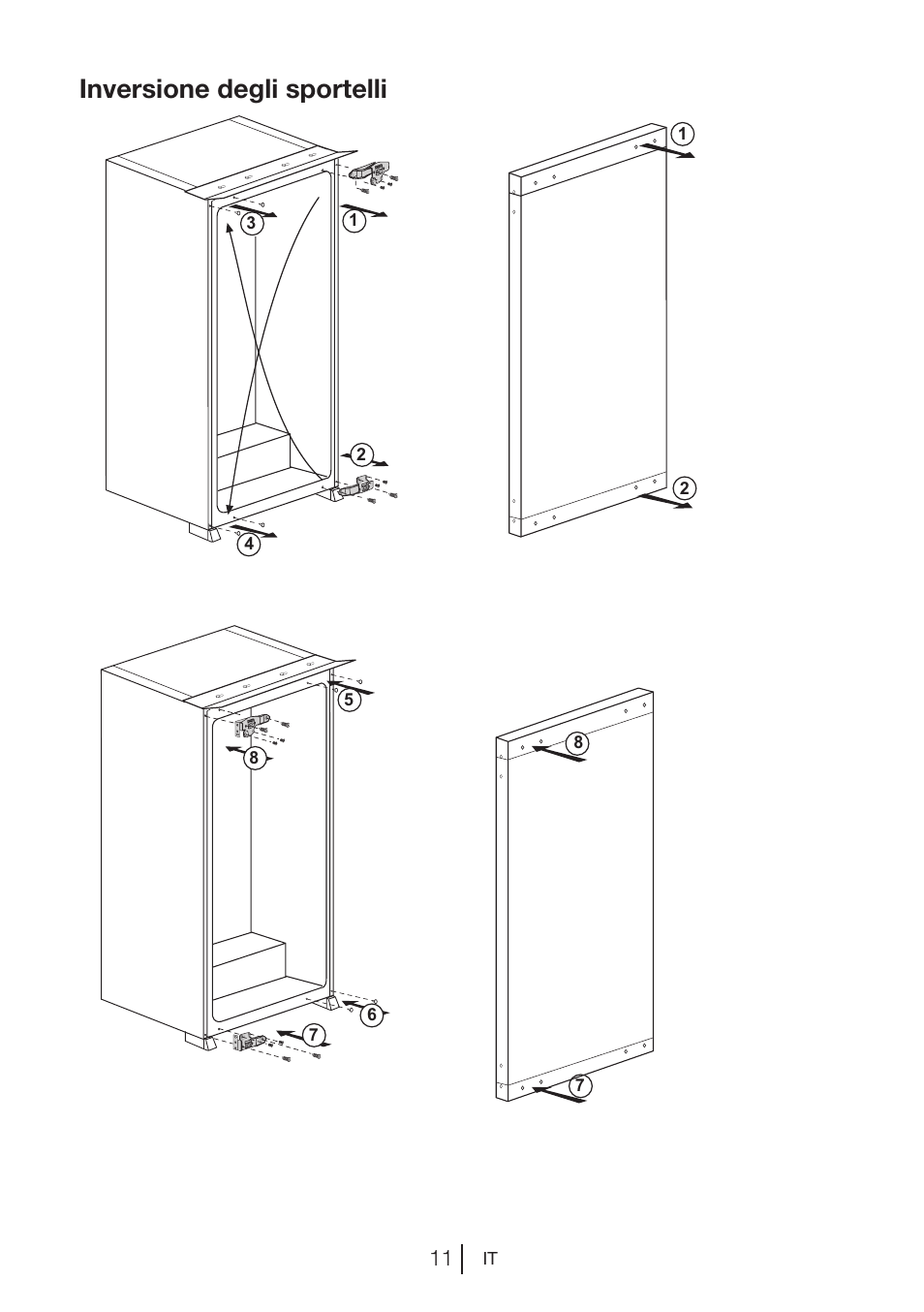 Inversione degli sportelli

3
1
2
4
1
2

5
8
6
7
8
7

11 IT