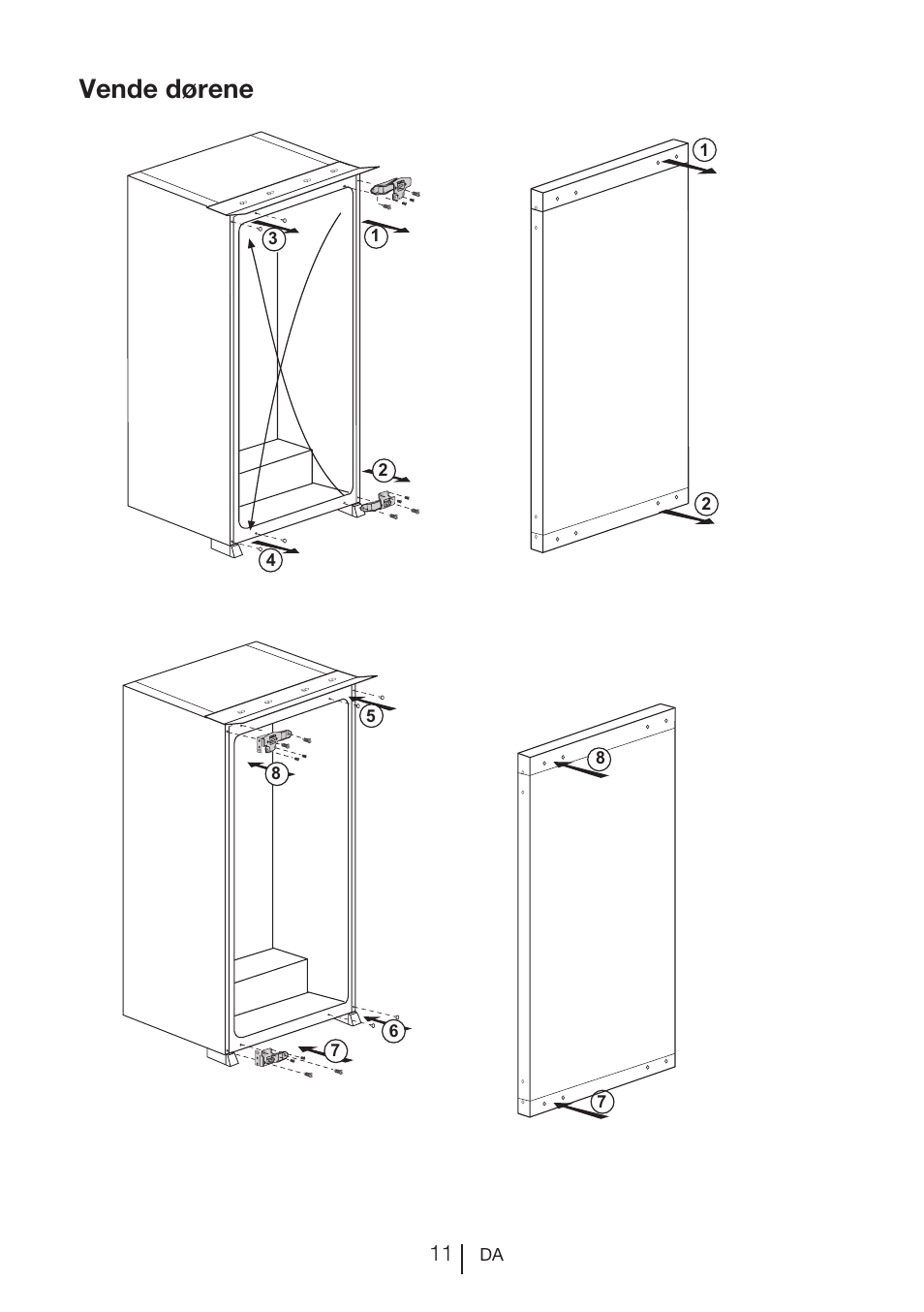 Vende dørene

3
1
2
4
1
2

5
8
6
7
8
7

11 DA