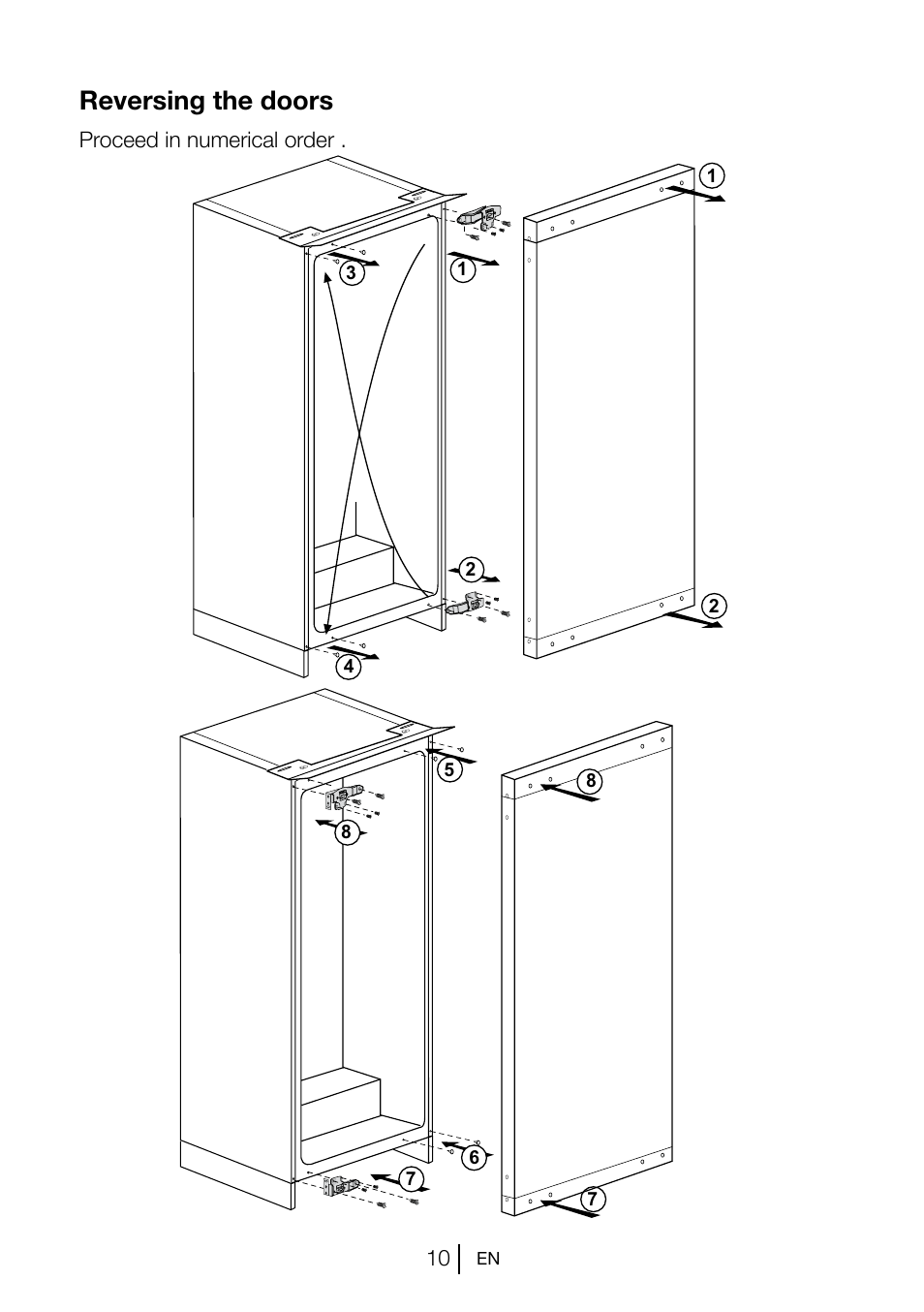 Reversing the doors

Proceed in numerical order .

1

3

1

2

2

4

5

8

8

6

7

7

10 EN