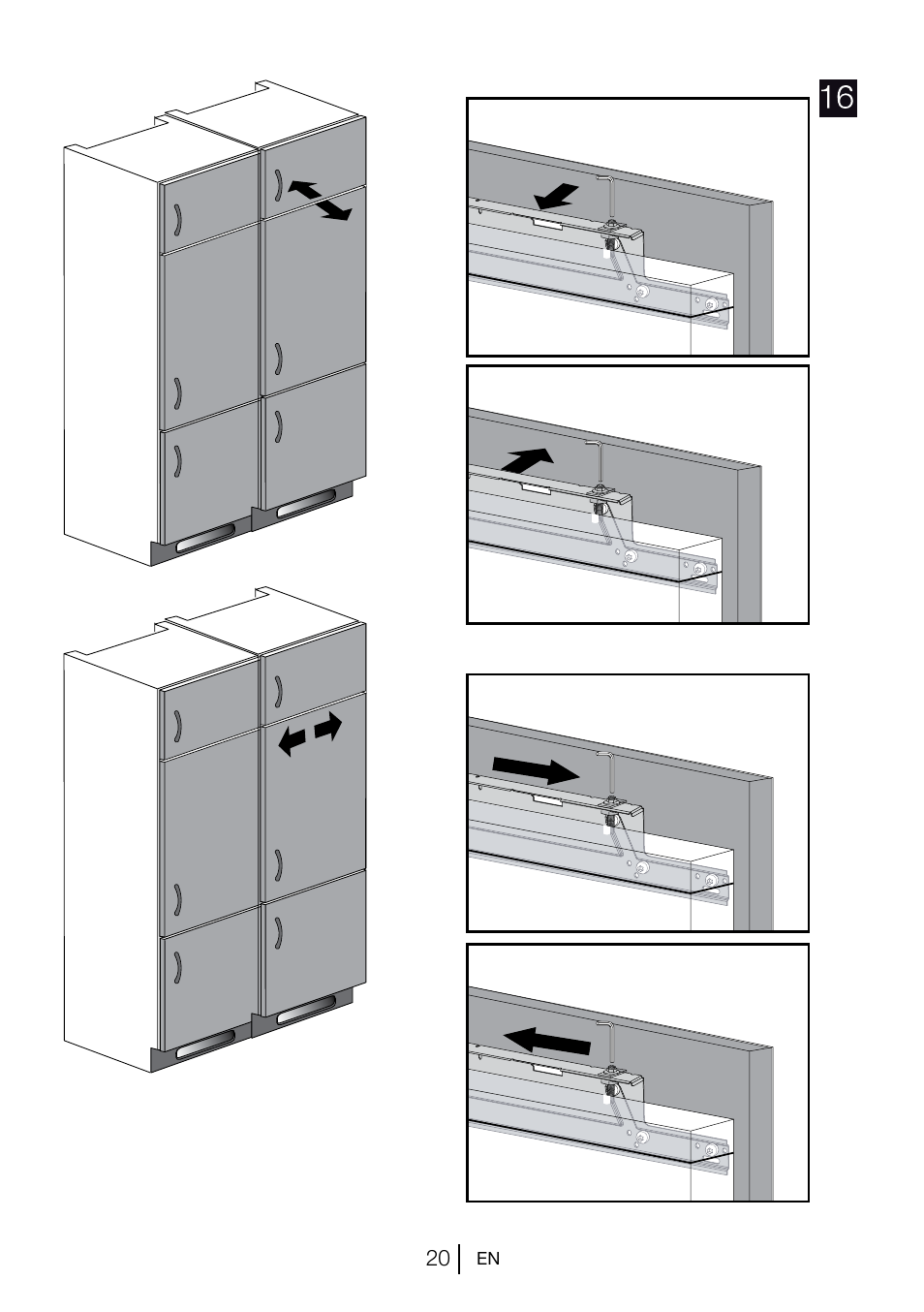 16

20 EN