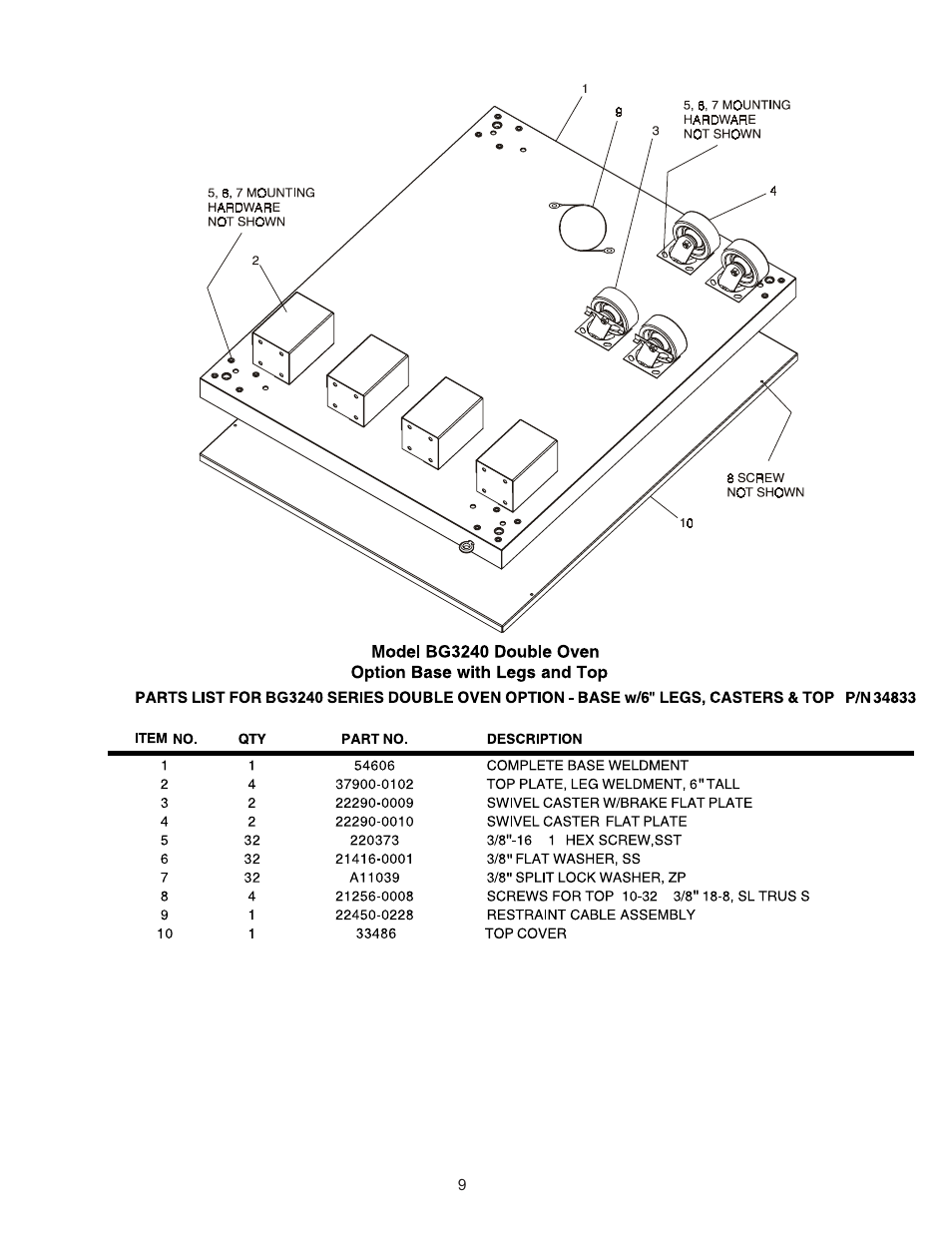 1

9

3

5, 6, 7 MOUNTING HARDWARE NOT SHOWN

4

5, 6, 7 MOUNTING HARDWARE NOT SHOWN

2

8 SCREW NOT SHOWN

10

Model BG3240 Double Oven
Option Base with Legs and Top

PARTS LIST FOR BG3240 SERIES DOUBLE OVEN OPTION - BASE w/6" LEGS, CASTERS & TOP P/N 34833

| ITEM NO. | QTY | PART NO. | DESCRIPTION |
|---|---|---|---|
| 1 | 1 | 54606 | COMPLETE BASE WELDMENT |
| 2 | 4 | 37900-0102 | TOP PLATE, LEG WELDMENT, 6" TALL |
| 3 | 2 | 22290-0009 | SWIVEL CASTER W/BRAKE FLAT PLATE |
| 4 | 2 | 22290-0010 | SWIVEL CASTER FLAT PLATE |
| 5 | 32 | 220373 | 3/8"-16 1 HEX SCREW,SST |
| 6 | 32 | 21416-0001 | 3/8" FLAT WASHER, SS |
| 7 | 32 | A11039 | 3/8" SPLIT LOCK WASHER, ZP |
| 8 | 4 | 21256-0008 | SCREWS FOR TOP 10-32 3/8" 18-8, SL TRUS S |
| 9 | 1 | 22450-0228 | RESTRAINT CABLE ASSEMBLY |
| 10 | 1 | 33486 | TOP COVER |

9