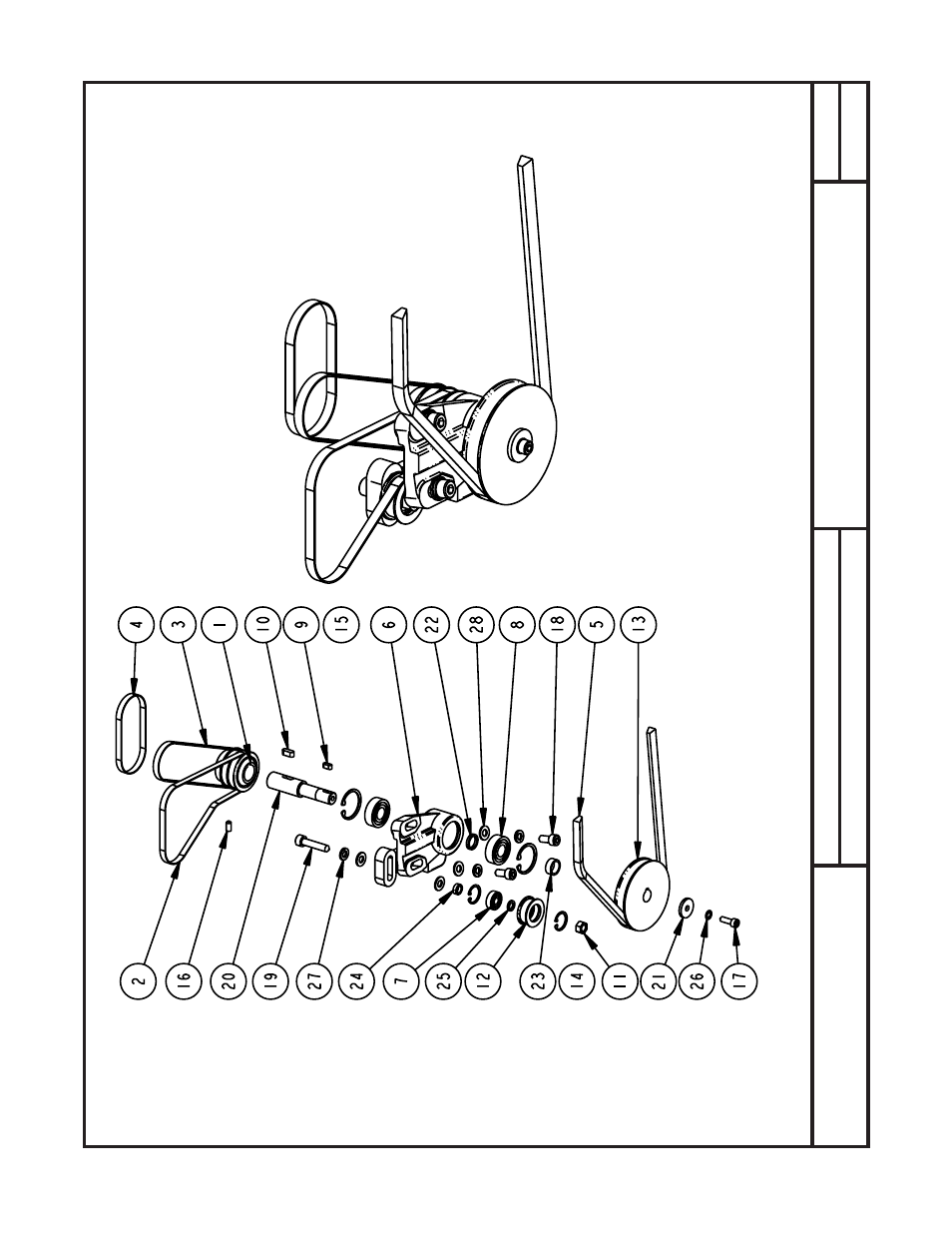 4
3
1
10
9
15
6
22
28
8
18
5
13
2
16
20
19
27
24
7
25
12
23
14
11
21
26
17