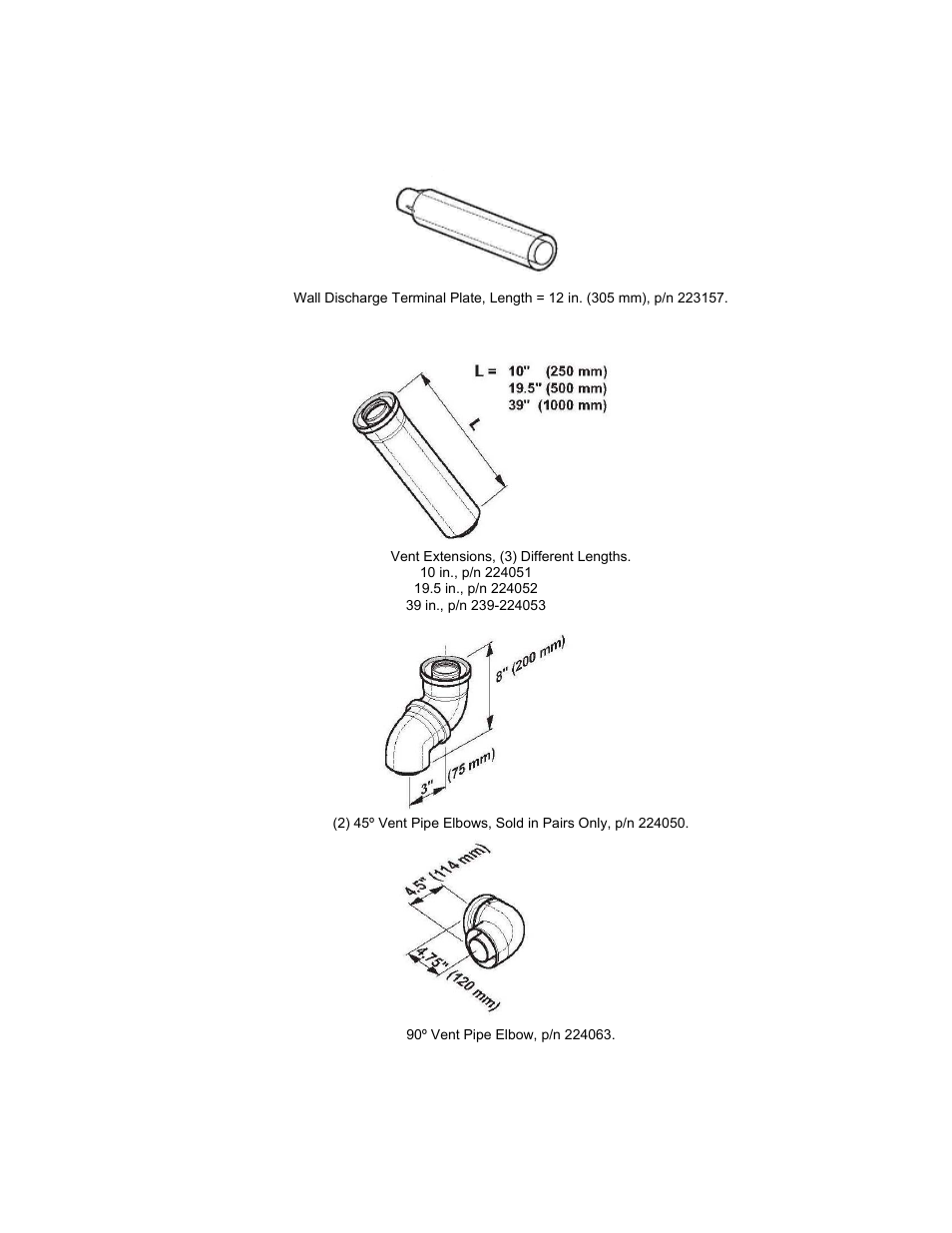 Wall Discharge Terminal Plate, Length = 12 in. (305 mm), p/n 223157.

L = 10" (250 mm)
19.5" (500 mm)
39" (1000 mm)

L

Vent Extensions, (3) Different Lengths.
10 in., p/n 224051
19.5 in., p/n 224052
39 in., p/n 239-224053

8" (200 mm)

3" (75 mm)

(2) 45º Vent Pipe Elbows, Sold in Pairs Only, p/n 224050.

4.5" (114 mm)

4.75" (120 mm)

90º Vent Pipe Elbow, p/n 224063.