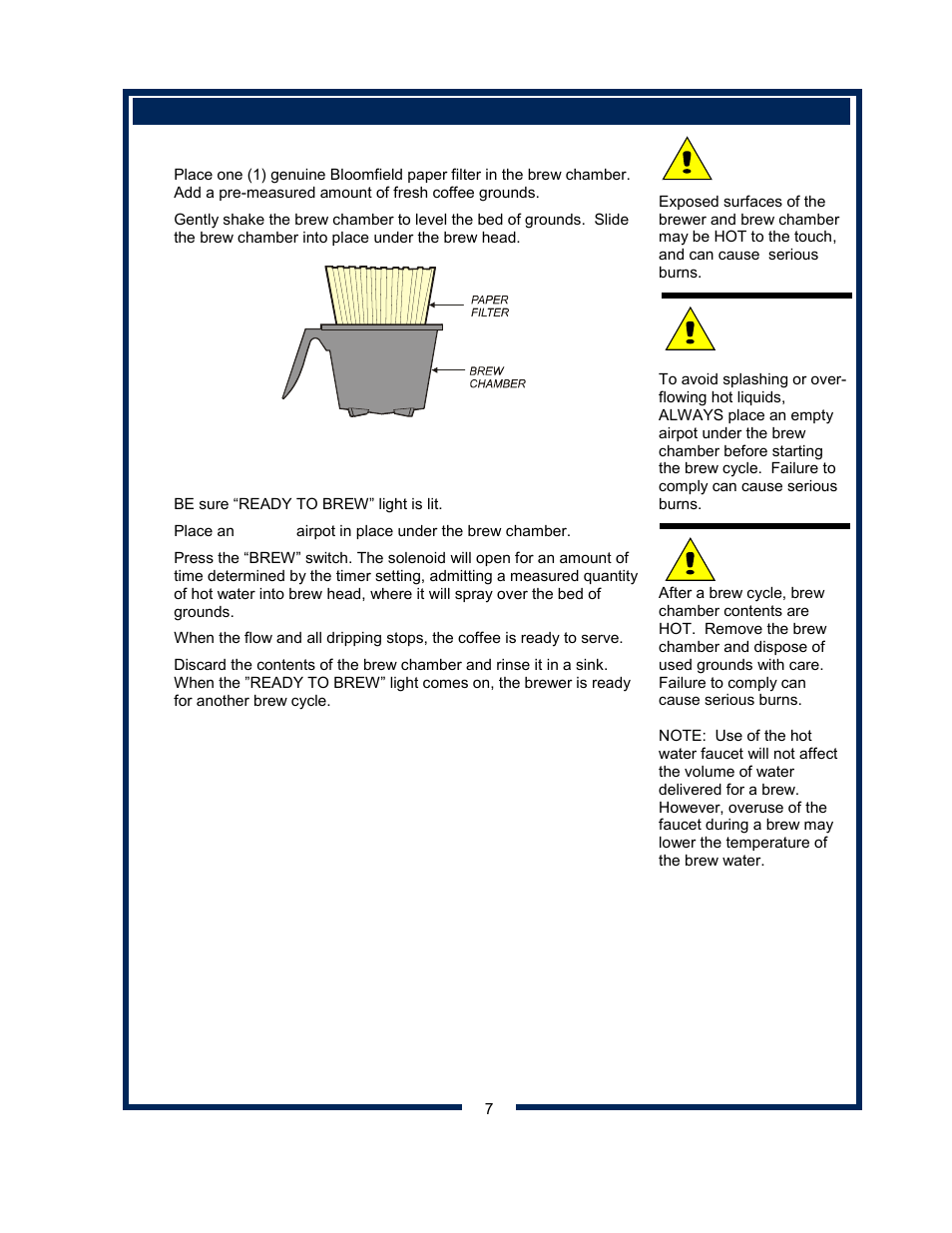 Place one (1) genuine Bloomfield paper filter in the brew chamber. Add a pre-measured amount of fresh coffee grounds.

Gently shake the brew chamber to level the bed of grounds. Slide the brew chamber into place under the brew head.

PAPER FILTER

BREW CHAMBER

BE sure “READY TO BREW” light is lit.

Place an airpot in place under the brew chamber.

Press the “BREW” switch. The solenoid will open for an amount of time determined by the timer setting, admitting a measured quantity of hot water into brew head, where it will spray over the bed of grounds.

When the flow and all dripping stops, the coffee is ready to serve.

Discard the contents of the brew chamber and rinse it in a sink. When the ”READY TO BREW” light comes on, the brewer is ready for another brew cycle.

Exposed surfaces of the brewer and brew chamber may be HOT to the touch, and can cause serious burns.

To avoid splashing or overflowing hot liquids, ALWAYS place an empty airpot under the brew chamber before starting the brew cycle. Failure to comply can cause serious burns.

After a brew cycle, brew chamber contents are HOT. Remove the brew chamber and dispose of used grounds with care. Failure to comply can cause serious burns.

NOTE: Use of the hot water faucet will not affect the volume of water delivered for a brew. However, overuse of the faucet during a brew may lower the temperature of the brew water.

7