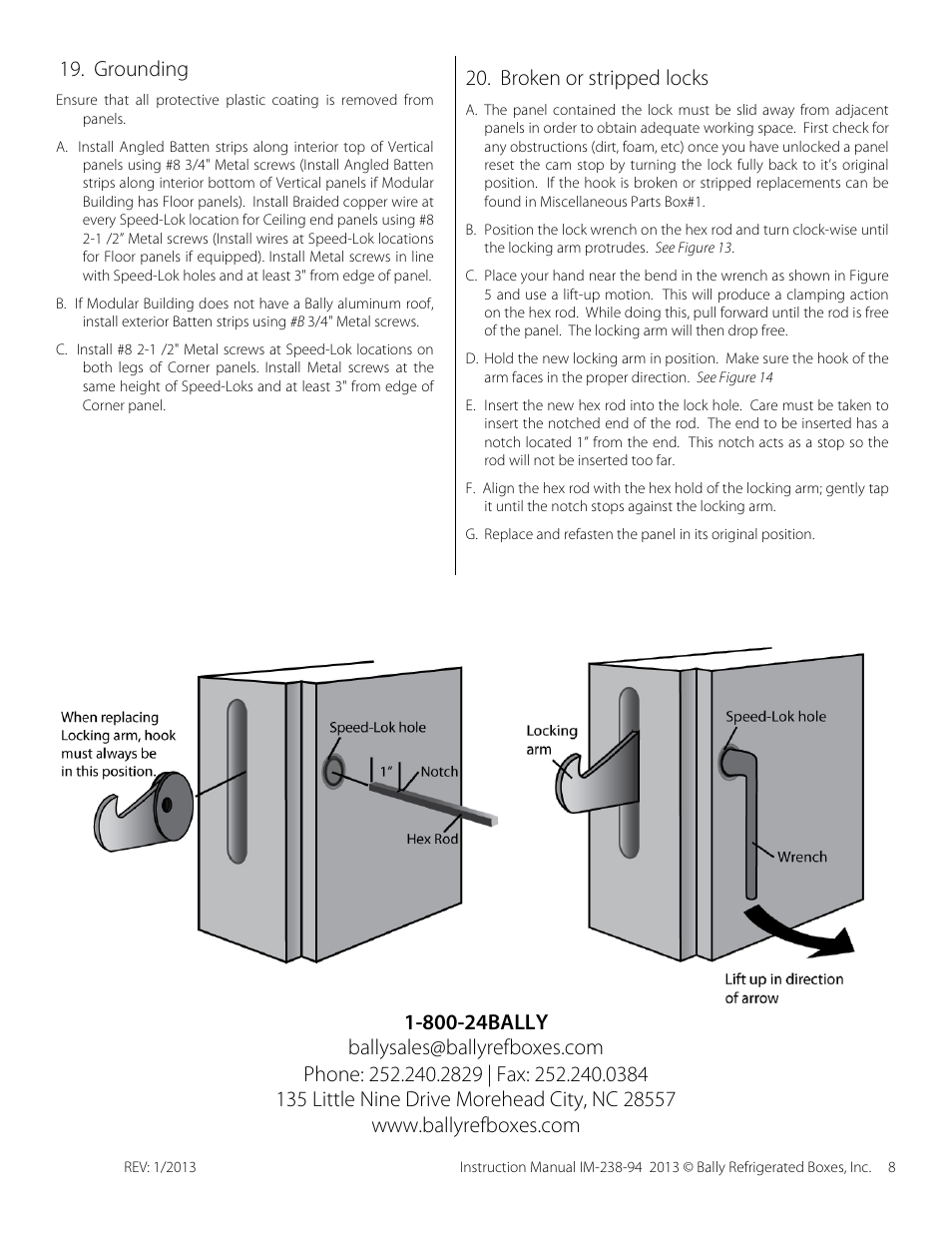 19. Grounding

Ensure that all protective plastic coating is removed from panels.

A. Install Angled Batten strips along interior top of Vertical panels using #8 3/4" Metal screws (Install Angled Batten strips along interior bottom of Vertical panels if Modular Building has Floor panels). Install Braided copper wire at every Speed-Lok location for Ceiling end panels using #8 2-1 /2" Metal screws (Install wires at Speed-Lok locations for Floor panels if equipped). Install Metal screws in line with Speed-Lok holes and at least 3" from edge of panel.

B. If Modular Building does not have a Bally aluminum roof, install exterior Batten strips using #B 3/4" Metal screws.

C. Install #8 2-1 /2" Metal screws at Speed-Lok locations on both legs of Corner panels. Install Metal screws at the same height of Speed-Loks and at least 3" from edge of Corner panel.

20. Broken or stripped locks

A. The panel contained the lock must be slid away from adjacent panels in order to obtain adequate working space. First check for any obstructions (dirt, foam, etc) once you have unlocked a panel reset the cam stop by turning the lock fully back to it's original position. If the hook is broken or stripped replacements can be found in Miscellaneous Parts Box#1.

B. Position the lock wrench on the hex rod and turn clock-wise until the locking arm protrudes. See Figure 13.

C. Place your hand near the bend in the wrench as shown in Figure 5 and use a lift-up motion. This will produce a clamping action on the hex rod. While doing this, pull forward until the rod is free of the panel. The locking arm will then drop free.

D. Hold the new locking arm in position. Make sure the hook of the arm faces in the proper direction. See Figure 14

E. Insert the new hex rod into the lock hole. Care must be taken to insert the notched end of the rod. The end to be inserted has a notch located 1" from the end. This notch acts as a stop so the rod will not be inserted too far.

F. Align the hex rod with the hex hold of the locking arm; gently tap it until the notch stops against the locking arm.

G. Replace and refasten the panel in its original position.

When replacing Locking arm, hook must always be in this position.

Speed-Lok hole

1"

Notch

Hex Rod

Locking arm

Speed-Lok hole

Wrench

Lift up in direction of arrow

1-800-24BALLY
ballysales@ballyrefboxes.com
Phone: 252.240.2829 | Fax: 252.240.0384
135 Little Nine Drive Morehead City, NC 28557
www.ballyrefboxes.com

REV: 1/2013

Instruction Manual IM-238-94 2013 © Bally Refrigerated Boxes, Inc. 8