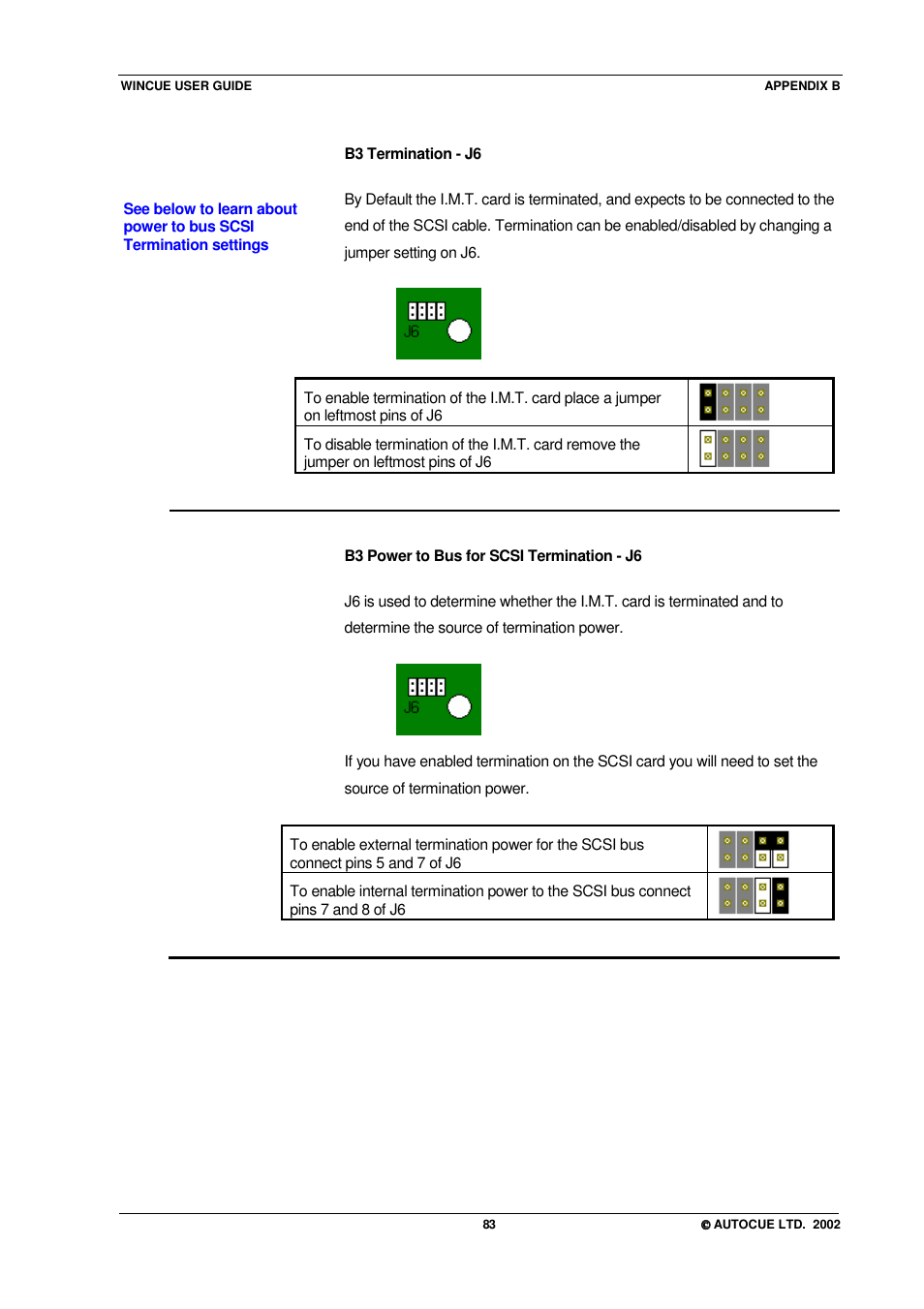 WINCUE USER GUIDE APPENDIX B

B3 Termination - J6

See below to learn about power to bus SCSI Termination settings

By Default the I.M.T. card is terminated, and expects to be connected to the end of the SCSI cable. Termination can be enabled/disabled by changing a jumper setting on J6.

J6

| To enable termination of the I.M.T. card place a jumper on leftmost pins of J6 | |
|---|---|
| To disable termination of the I.M.T. card remove the jumper on leftmost pins of J6 | |

B3 Power to Bus for SCSI Termination - J6

J6 is used to determine whether the I.M.T. card is terminated and to determine the source of termination power.

J6

If you have enabled termination on the SCSI card you will need to set the source of termination power.

| To enable external termination power for the SCSI bus connect pins 5 and 7 of J6 | |
|---|---|
| To enable internal termination power to the SCSI bus connect pins 7 and 8 of J6 | |

83 © AUTOCUE LTD. 2002