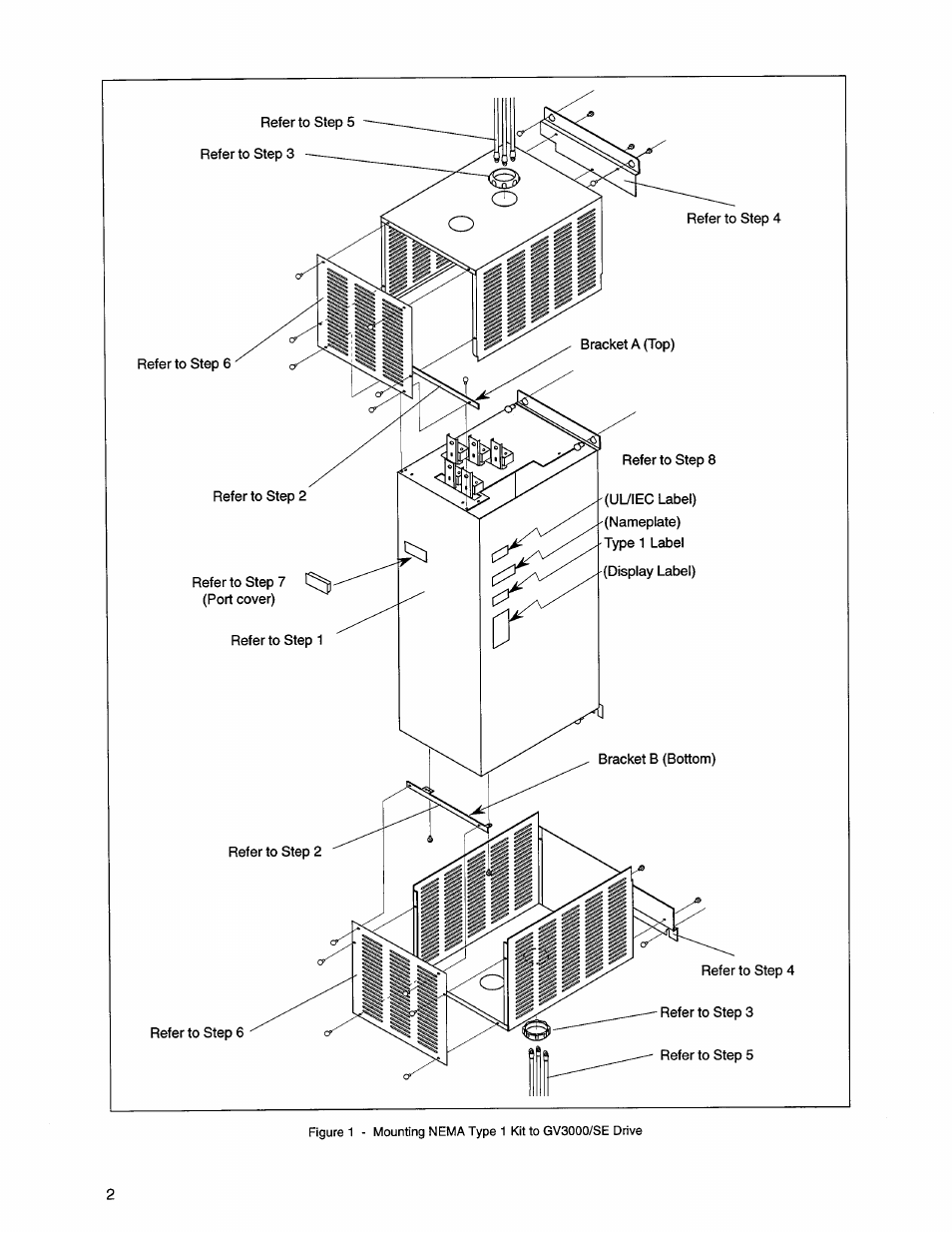 Refer to Step 5

Refer to Step 3

Refer to Step 4

Refer to Step 6

Bracket A (Top)

Refer to Step 8

Refer to Step 2

(UL/IEC Label)

(Nameplate)

Type 1 Label

(Display Label)

Refer to Step 7
(Port cover)

Refer to Step 1

Bracket B (Bottom)

Refer to Step 2

Refer to Step 4

Refer to Step 3

Refer to Step 6

Refer to Step 5

Figure 1 - Mounting NEMA Type 1 Kit to GV3000/SE Drive

2