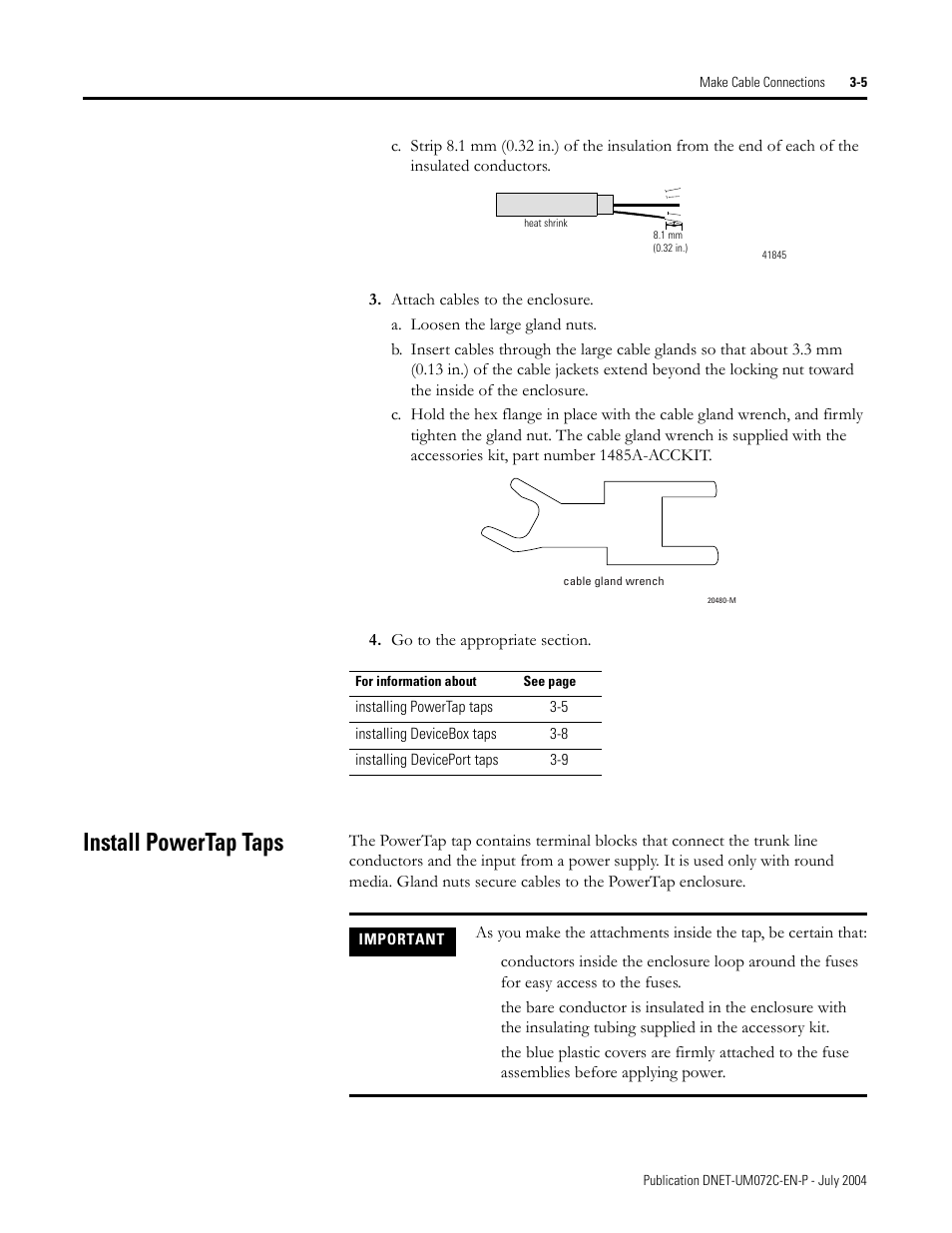 Make Cable Connections 3-5

c. Strip 8.1 mm (0.32 in.) of the insulation from the end of each of the insulated conductors.

heat shrink

8.1 mm
(0.32 in.)

41845

3. Attach cables to the enclosure.

a. Loosen the large gland nuts.

b. Insert cables through the large cable glands so that about 3.3 mm (0.13 in.) of the cable jackets extend beyond the locking nut toward the inside of the enclosure.

c. Hold the hex flange in place with the cable gland wrench, and firmly tighten the gland nut. The cable gland wrench is supplied with the accessories kit, part number 1485A-ACCKIT.

cable gland wrench

20480-M

4. Go to the appropriate section.

| For information about | See page |
|---|---|
| installing PowerTap taps | 3-5 |
| installing DeviceBox taps | 3-8 |
| installing DevicePort taps | 3-9 |

Install PowerTap Taps

The PowerTap tap contains terminal blocks that connect the trunk line conductors and the input from a power supply. It is used only with round media. Gland nuts secure cables to the PowerTap enclosure.

IMPORTANT

As you make the attachments inside the tap, be certain that:

conductors inside the enclosure loop around the fuses for easy access to the fuses.

the bare conductor is insulated in the enclosure with the insulating tubing supplied in the accessory kit.

the blue plastic covers are firmly attached to the fuse assemblies before applying power.

Publication DNET-UM072C-EN-P - July 2004