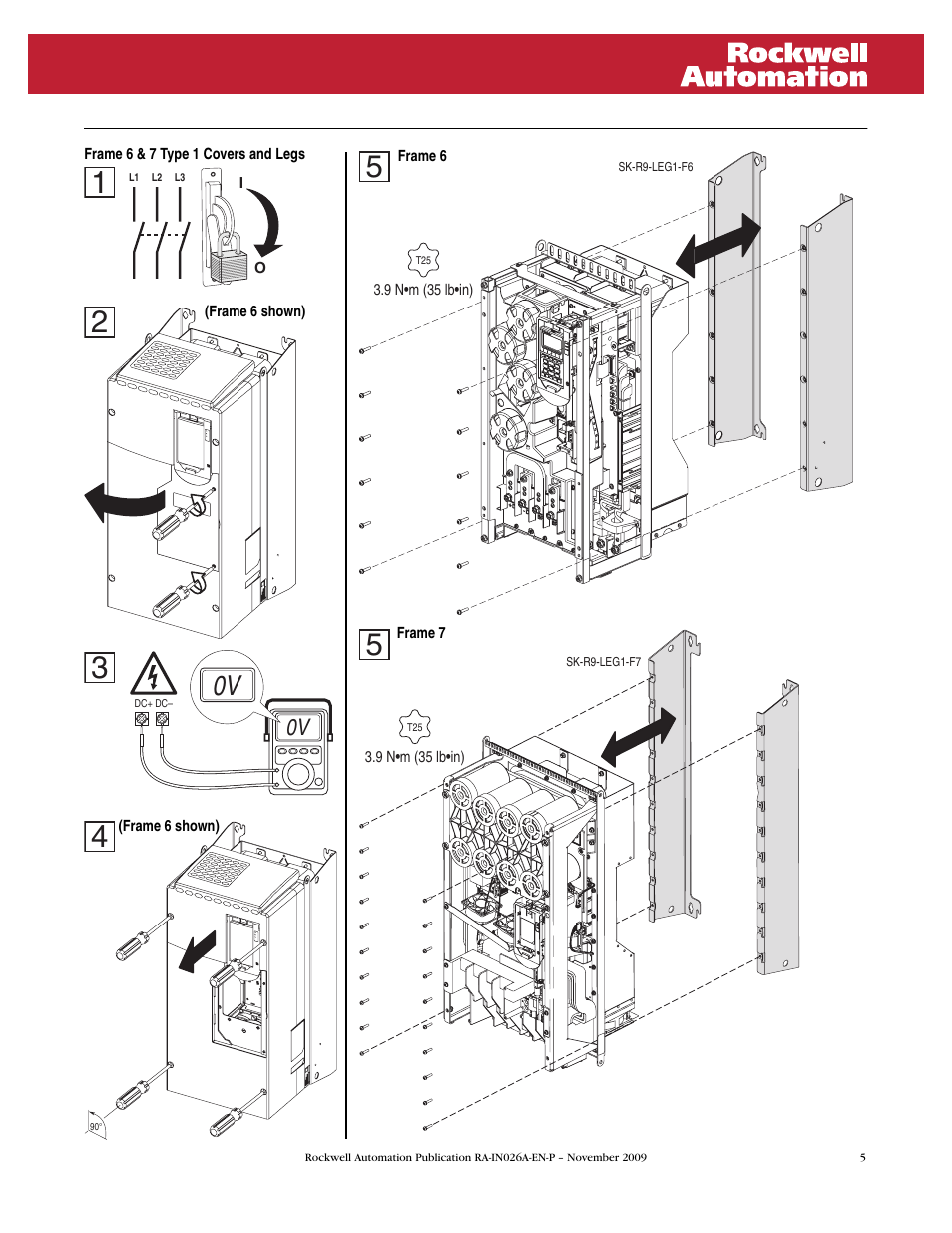 Rockwell Automation

Frame 6 & 7 Type 1 Covers and Legs

1

L1 L2 L3

I

O

2

(Frame 6 shown)

3

DC+ DC–

0V

0V

4

(Frame 6 shown)

90°

5

Frame 6

SK-R9-LEG1-F6

T25

3.9 N•m (35 lb•in)

5

Frame 7

SK-R9-LEG1-F7

T25

3.9 N•m (35 lb•in)

Rockwell Automation Publication RA-IN026A-EN-P – November 2009

5