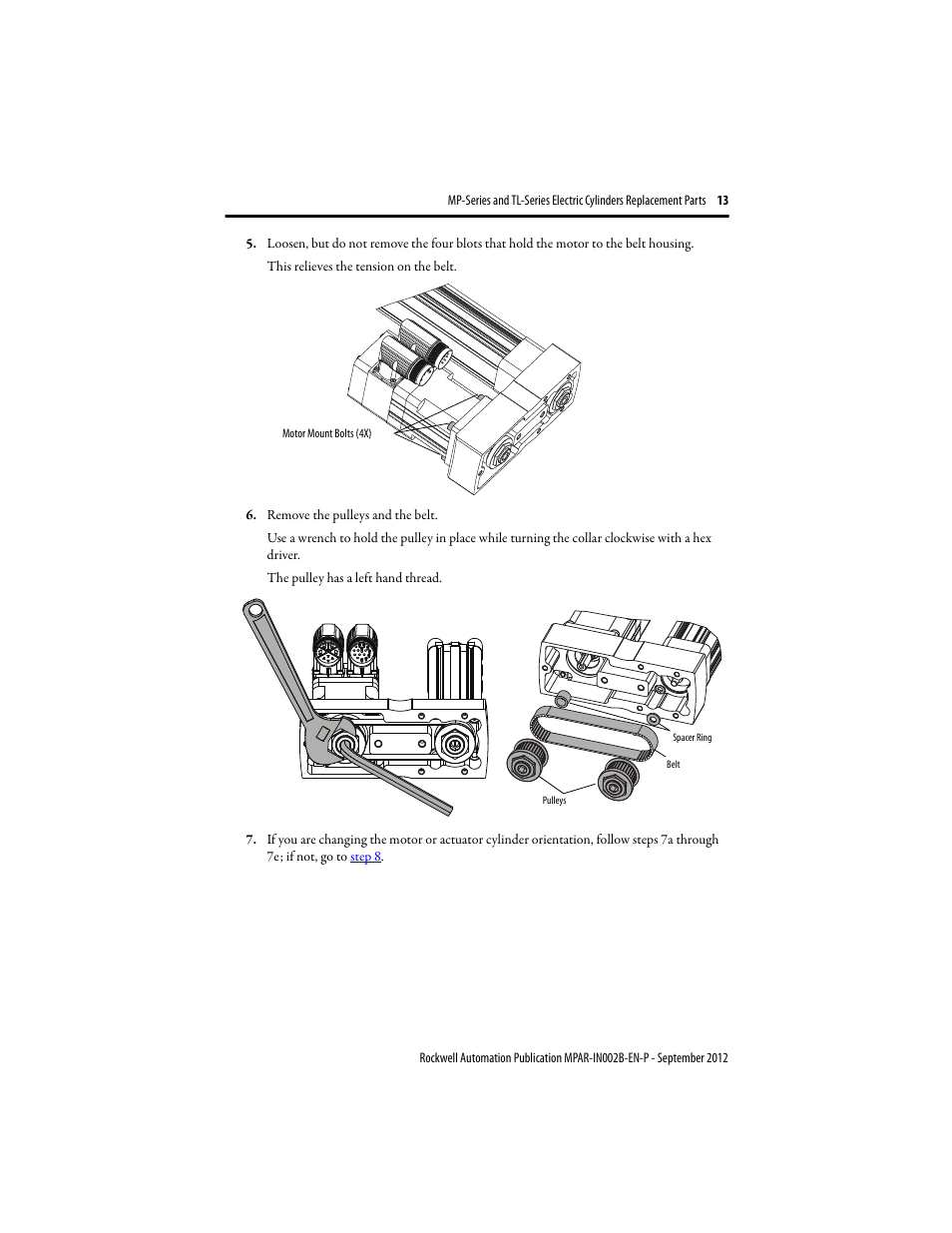 MP-Series and TL-Series Electric Cylinders Replacement Parts 13

5. Loosen, but do not remove the four blots that hold the motor to the belt housing.

This relieves the tension on the belt.

Motor Mount Bolts (4X)

6. Remove the pulleys and the belt.

Use a wrench to hold the pulley in place while turning the collar clockwise with a hex driver.

The pulley has a left hand thread.

Spacer Ring

Belt

Pulleys

7. If you are changing the motor or actuator cylinder orientation, follow steps 7a through 7e; if not, go to step 8.

Rockwell Automation Publication MPAR-IN002B-EN-P - September 2012