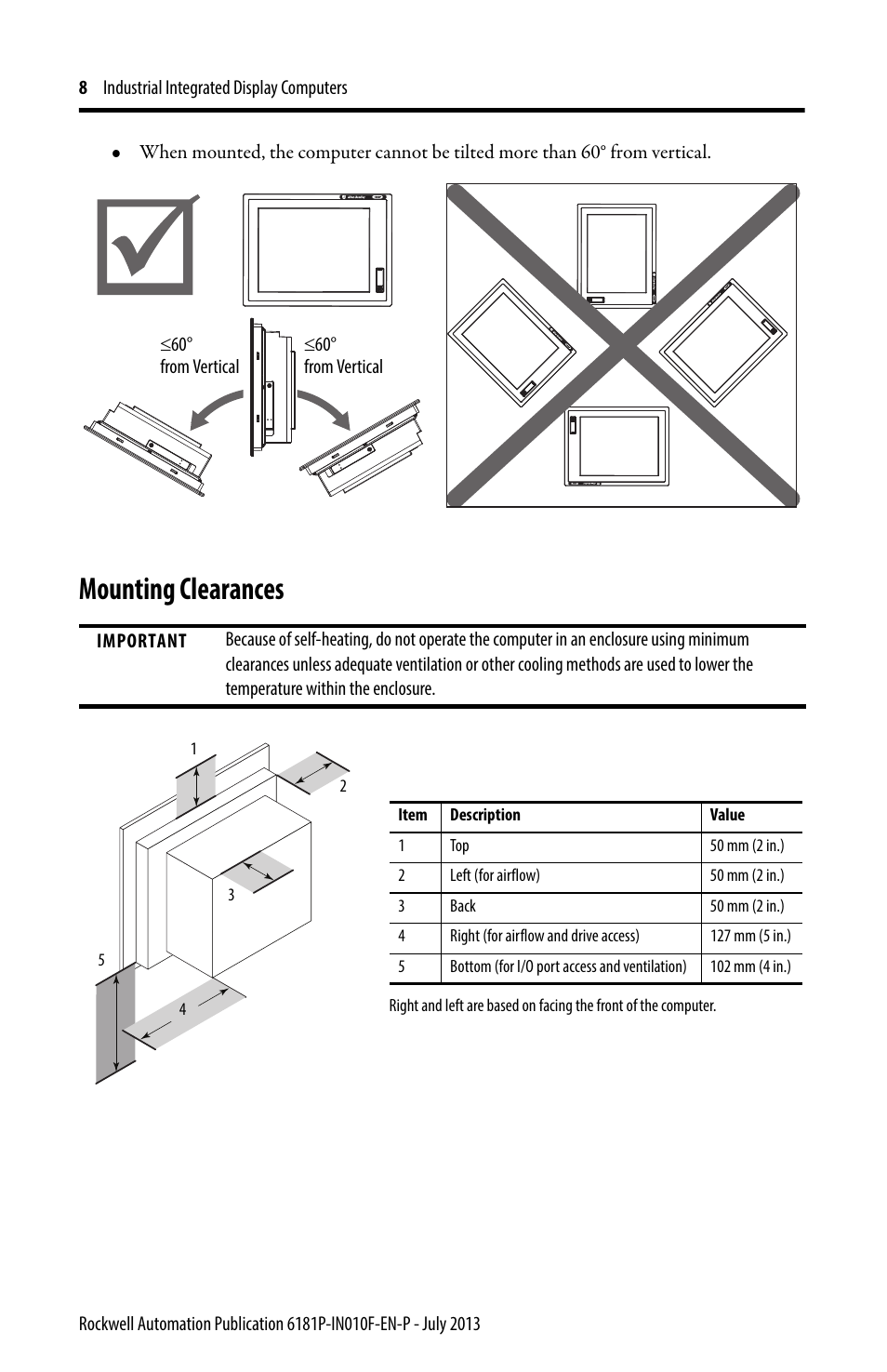 8 Industrial Integrated Display Computers

• When mounted, the computer cannot be tilted more than 60° from vertical.

≤60° from Vertical

≤60° from Vertical

Mounting Clearances

IMPORTANT Because of self-heating, do not operate the computer in an enclosure using minimum clearances unless adequate ventilation or other cooling methods are used to lower the temperature within the enclosure.

1
2
3
5
4

| Item | Description | Value |
|---|---|---|
| 1 | Top | 50 mm (2 in.) |
| 2 | Left (for airflow) | 50 mm (2 in.) |
| 3 | Back | 50 mm (2 in.) |
| 4 | Right (for airflow and drive access) | 127 mm (5 in.) |
| 5 | Bottom (for I/O port access and ventilation) | 102 mm (4 in.) |

Right and left are based on facing the front of the computer.

Rockwell Automation Publication 6181P-IN010F-EN-P - July 2013