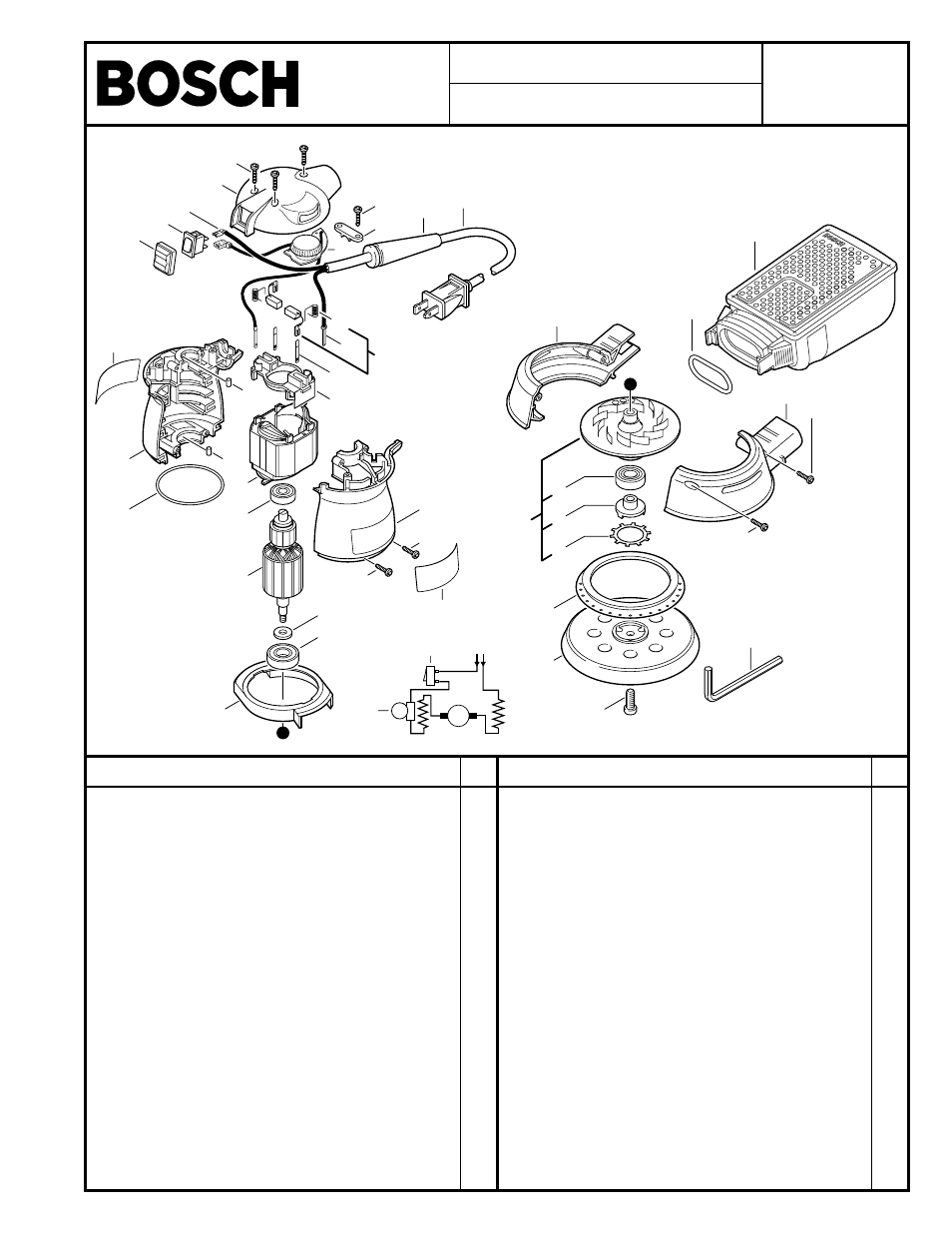 BOSCH