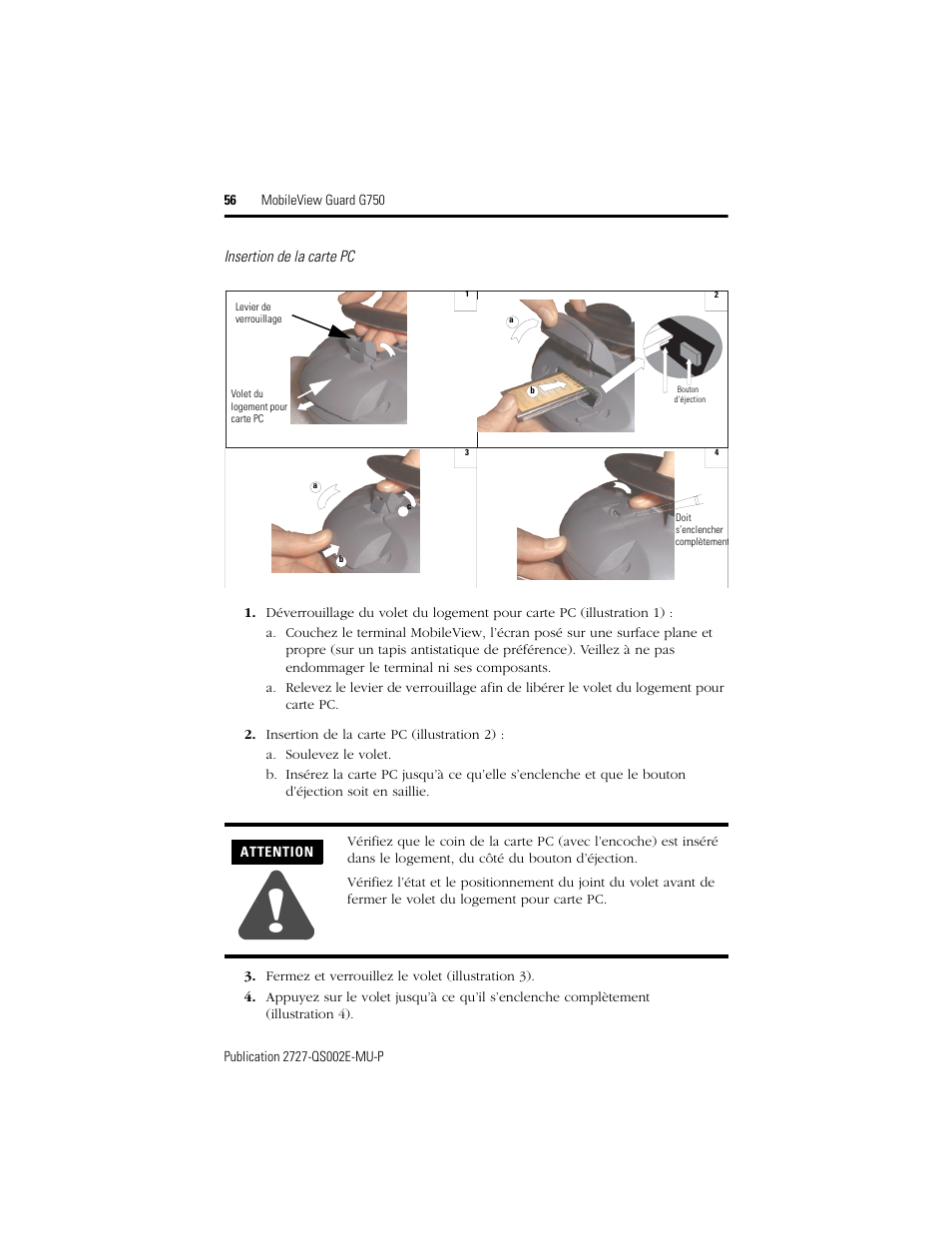 56 MobileView Guard G750

Insertion de la carte PC

1

Levier de verrouillage

Volet du logement pour carte PC

2

a

b

Bouton d'éjection

3

a

c

b

4

Doit s'enclencher complètement

1. Déverrouillage du volet du logement pour carte PC (illustration 1) :

a. Couchez le terminal MobileView, l'écran posé sur une surface plane et propre (sur un tapis antistatique de préférence). Veillez à ne pas endommager le terminal ni ses composants.

a. Relevez le levier de verrouillage afin de libérer le volet du logement pour carte PC.

2. Insertion de la carte PC (illustration 2) :

a. Soulevez le volet.

b. Insérez la carte PC jusqu'à ce qu'elle s'enclenche et que le bouton d'éjection soit en saillie.

ATTENTION

Vérifiez que le coin de la carte PC (avec l'encoche) est inséré dans le logement, du côté du bouton d'éjection.

Vérifiez l'état et le positionnement du joint du volet avant de fermer le volet du logement pour carte PC.

3. Fermez et verrouillez le volet (illustration 3).

4. Appuyez sur le volet jusqu'à ce qu'il s'enclenche complètement (illustration 4).

Publication 2727-QS002E-MU-P