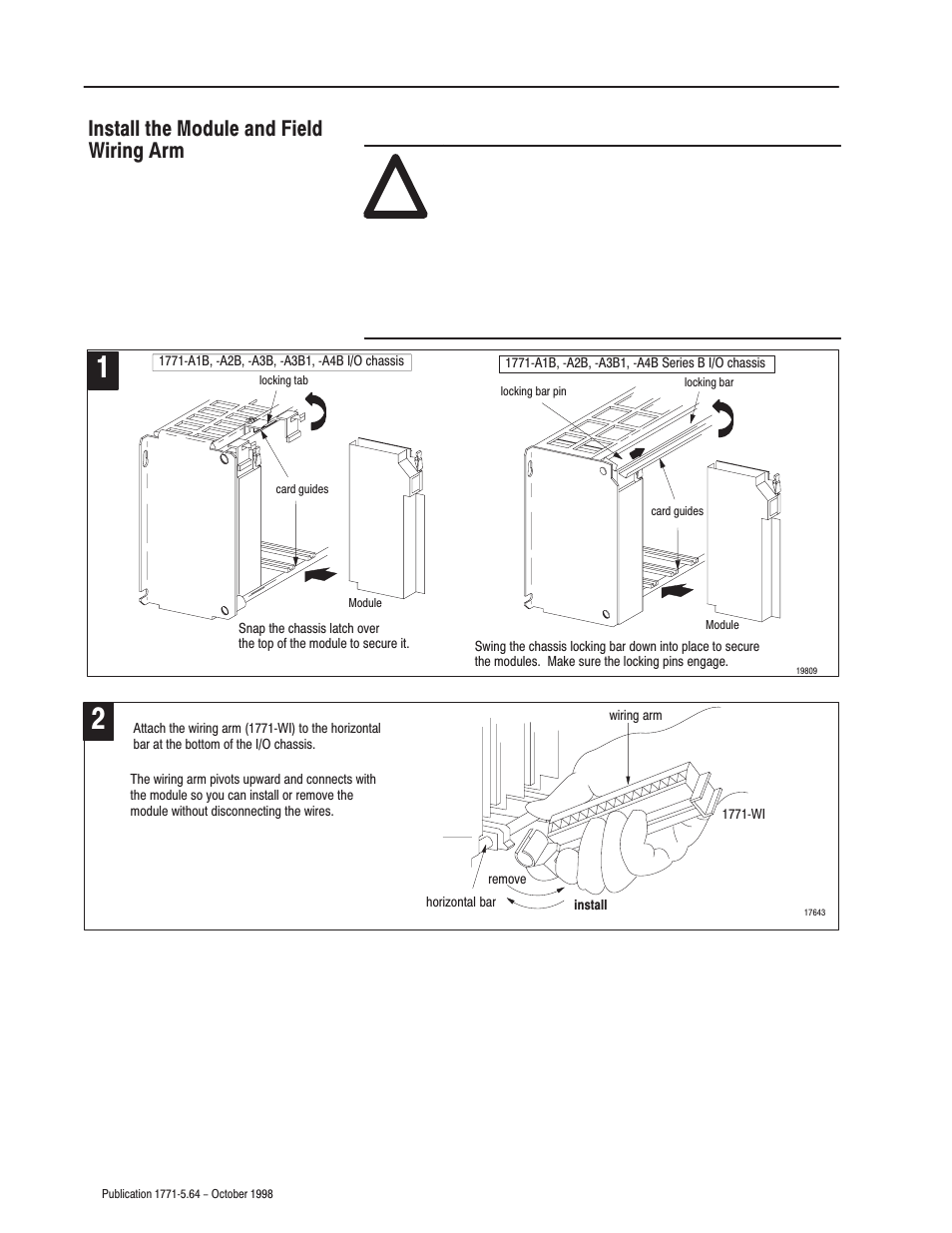 Install the Module and Field Wiring Arm

1

1771-A1B, -A2B, -A3B, -A3B1, -A4B I/O chassis

locking tab

card guides

Module

Snap the chassis latch over the top of the module to secure it.

1771-A1B, -A2B, -A3B1, -A4B Series B I/O chassis

locking bar pin

locking bar

card guides

Module

Swing the chassis locking bar down into place to secure the modules. Make sure the locking pins engage.

19809

2

Attach the wiring arm (1771-WI) to the horizontal bar at the bottom of the I/O chassis.

The wiring arm pivots upward and connects with the module so you can install or remove the module without disconnecting the wires.

wiring arm

1771-WI

remove

horizontal bar

install

17643

Publication 1771-5.64 – October 1998