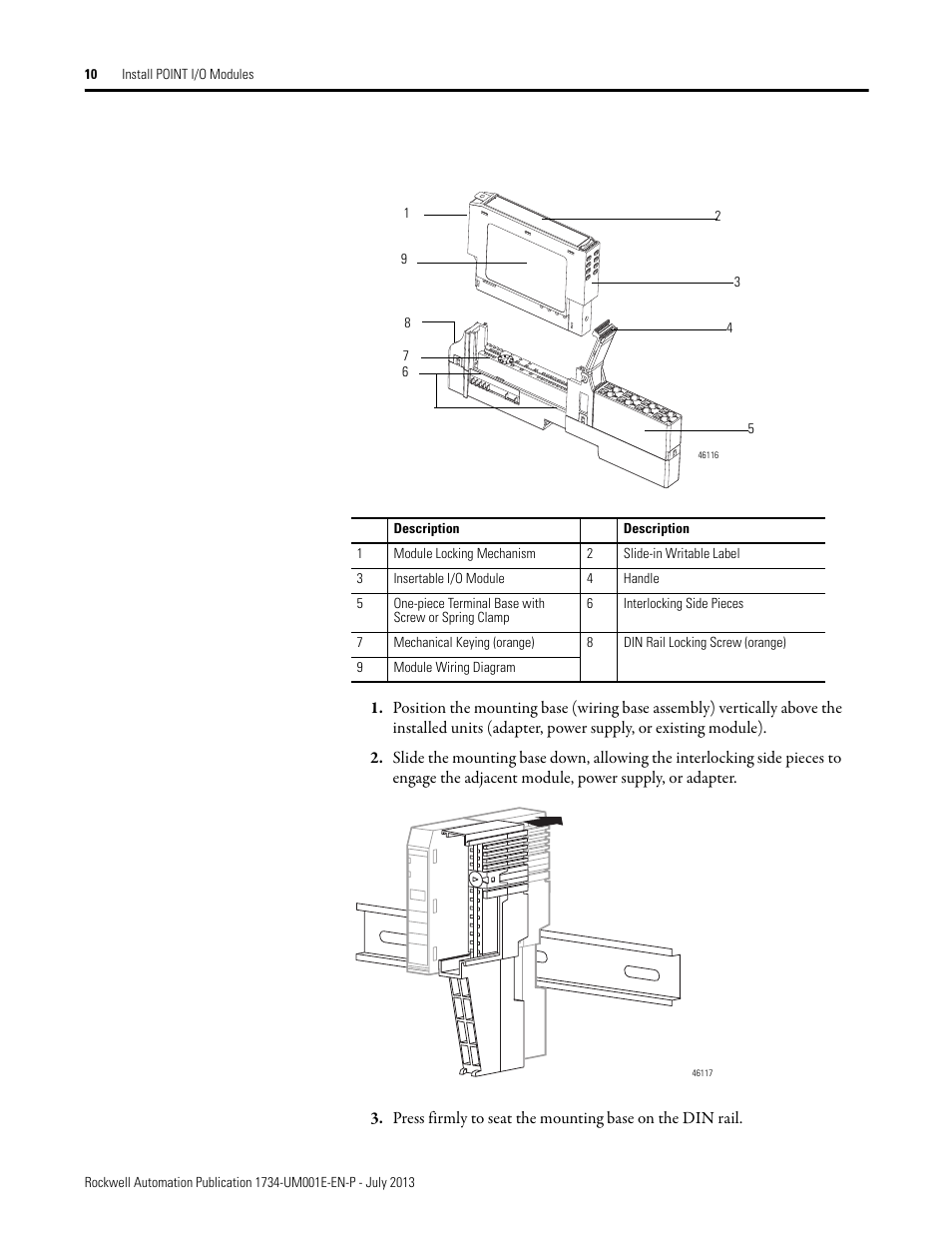 10 Install POINT I/O Modules

1
2
9
3
8
4
7
6
5
46116

| | Description | | Description |
|---|---|---|---|
| 1 | Module Locking Mechanism | 2 | Slide-in Writable Label |
| 3 | Insertable I/O Module | 4 | Handle |
| 5 | One-piece Terminal Base with Screw or Spring Clamp | 6 | Interlocking Side Pieces |
| 7 | Mechanical Keying (orange) | 8 | DIN Rail Locking Screw (orange) |
| 9 | Module Wiring Diagram | | |

1. Position the mounting base (wiring base assembly) vertically above the installed units (adapter, power supply, or existing module).

2. Slide the mounting base down, allowing the interlocking side pieces to engage the adjacent module, power supply, or adapter.

46117

3. Press firmly to seat the mounting base on the DIN rail.

Rockwell Automation Publication 1734-UM001E-EN-P - July 2013