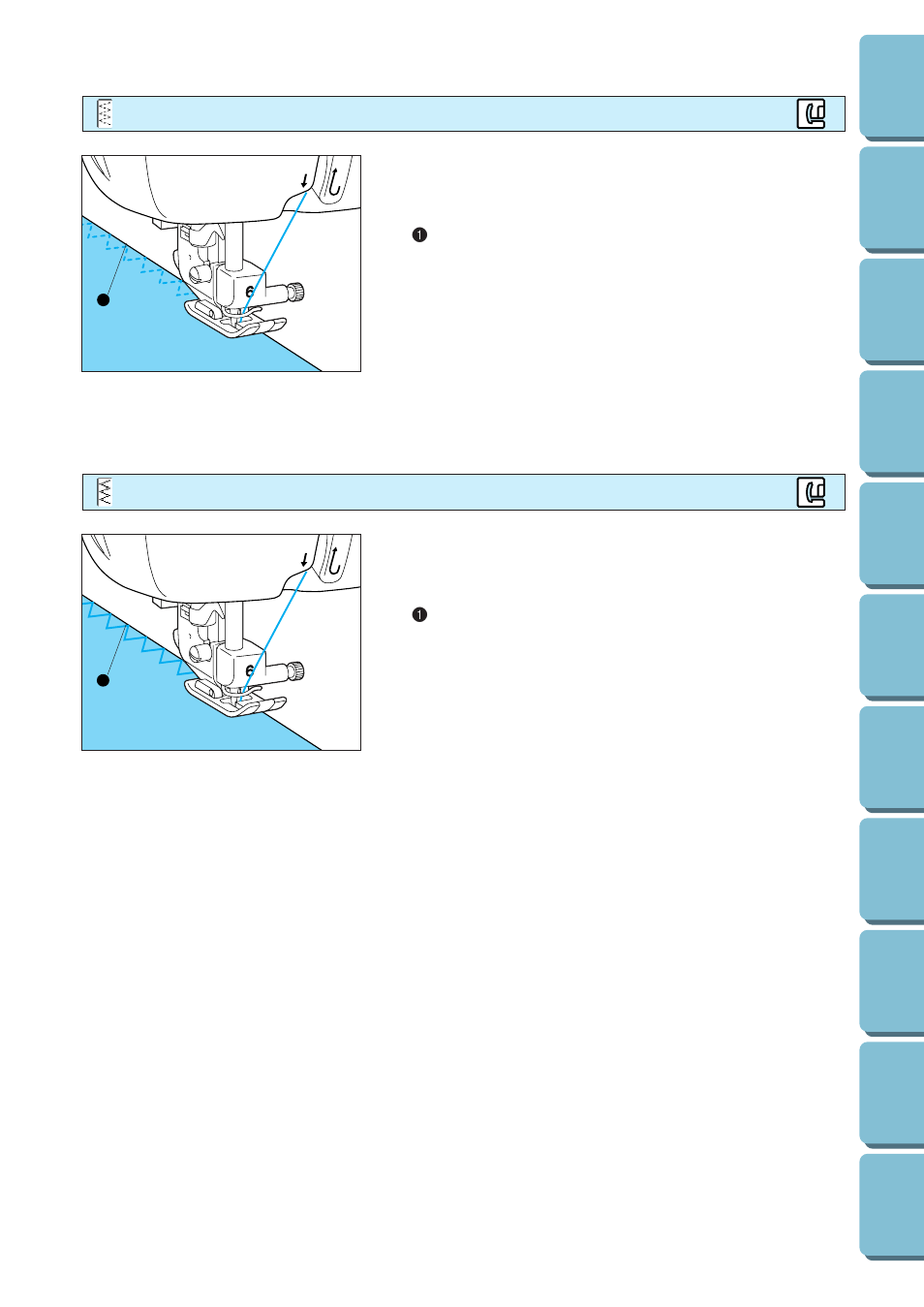 ❶

❶