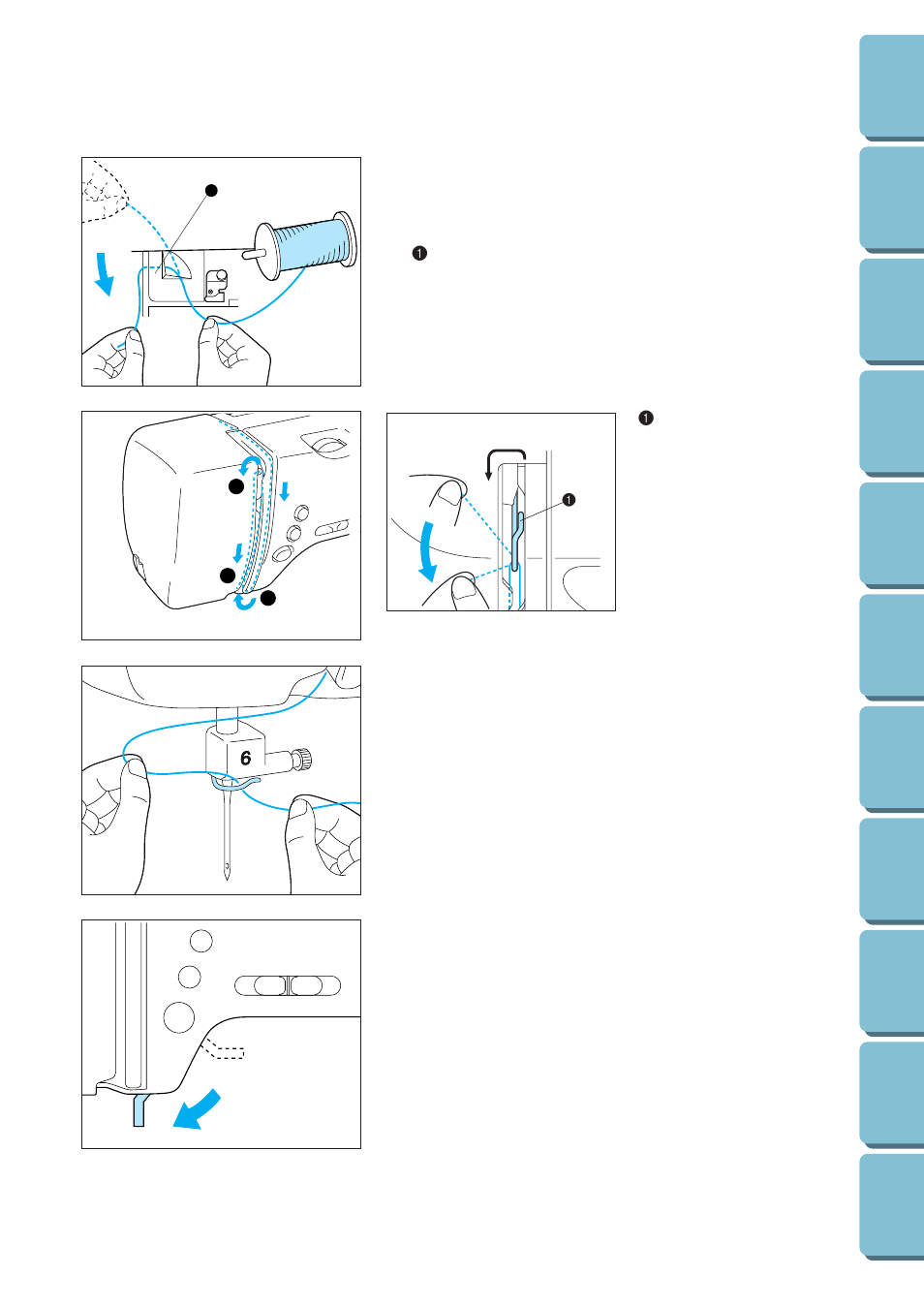 ❶

❶

❶

6