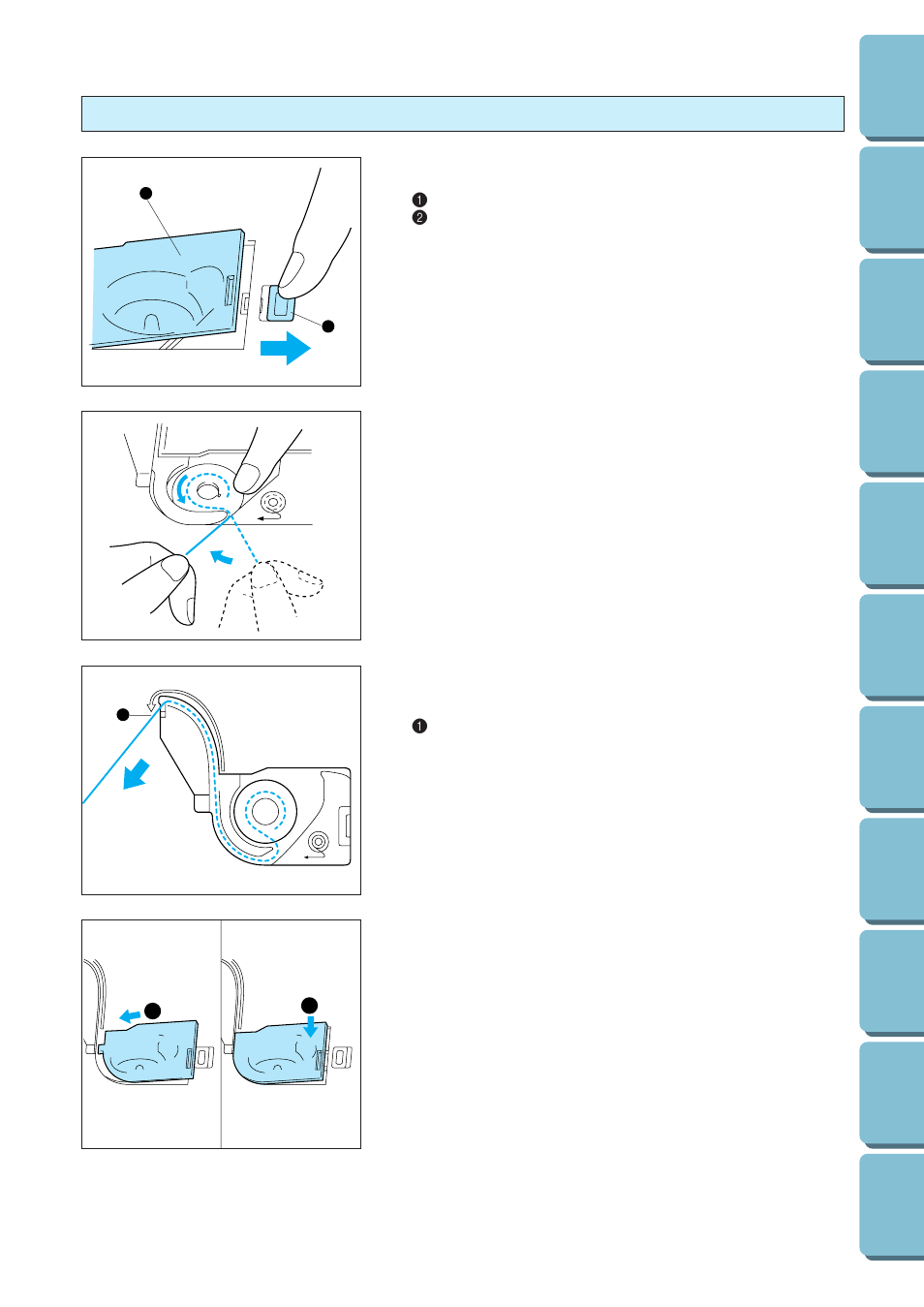 ❶
❷

❶