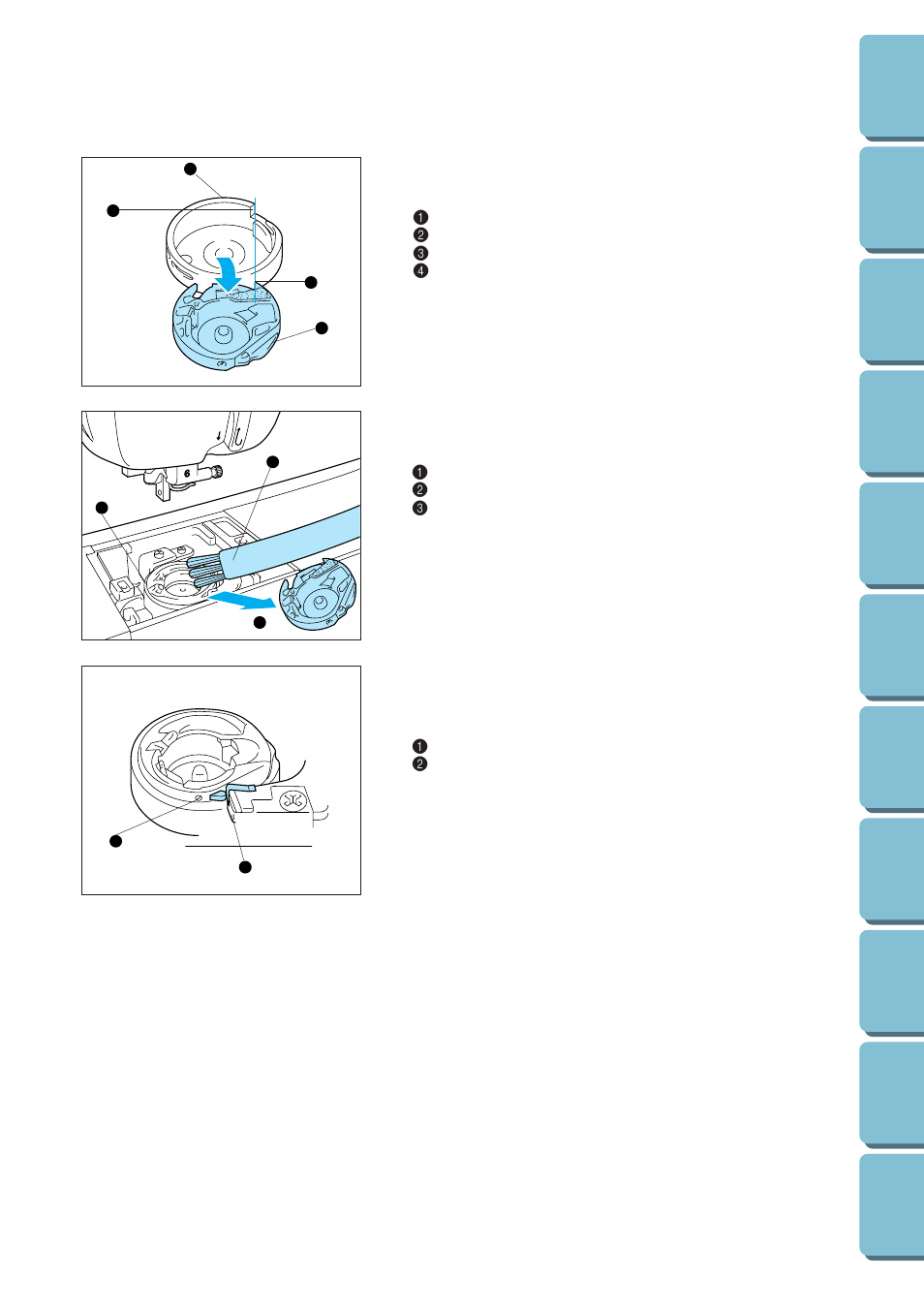 ❶
❷
❸
❹

❶
❷
❸

❶
❷