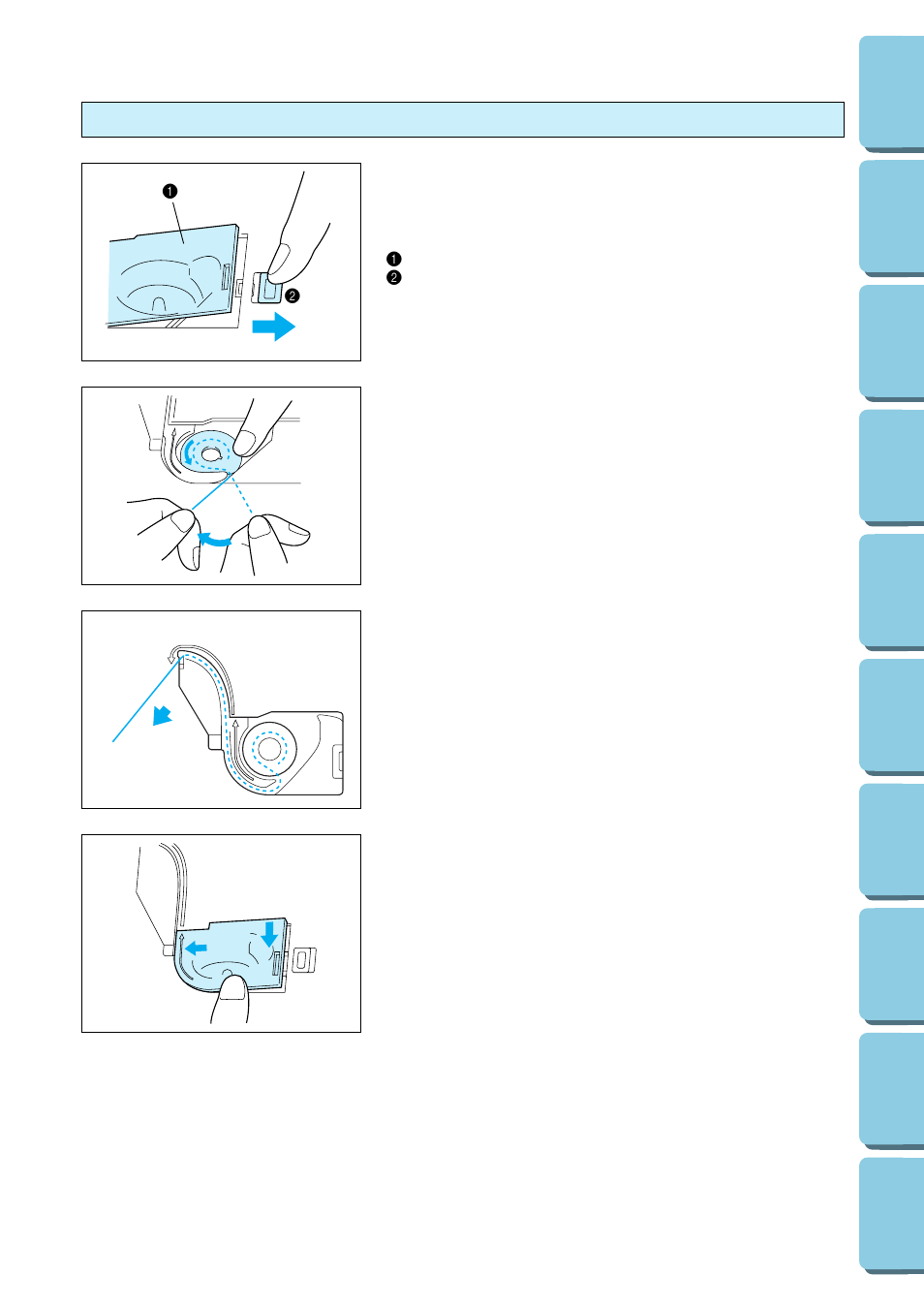 ❶
❷

❶
❷