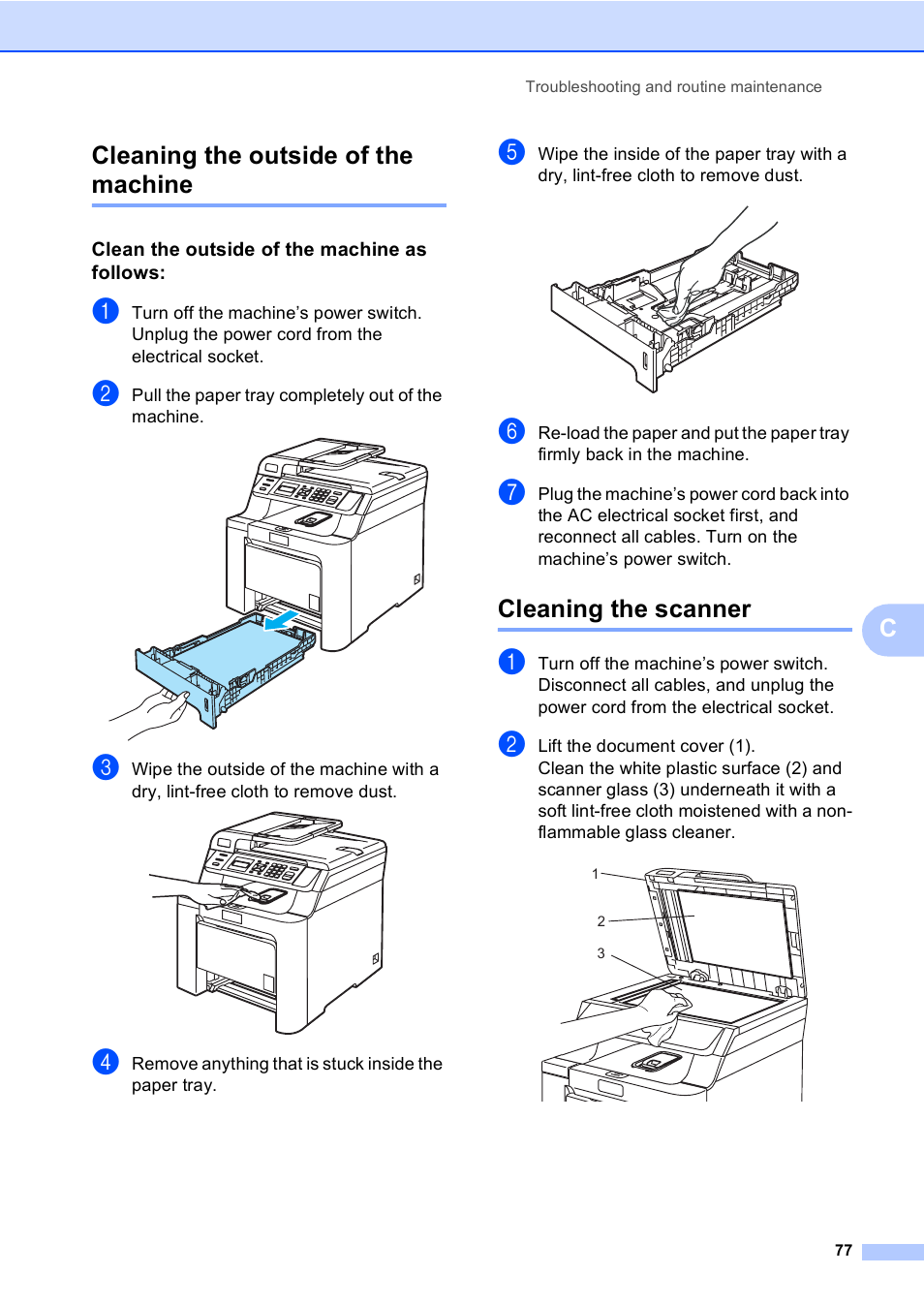 Troubleshooting and routine maintenance

Cleaning the outside of the machine

Clean the outside of the machine as follows:

1 Turn off the machine's power switch. Unplug the power cord from the electrical socket.

2 Pull the paper tray completely out of the machine.

3 Wipe the outside of the machine with a dry, lint-free cloth to remove dust.

4 Remove anything that is stuck inside the paper tray.

5 Wipe the inside of the paper tray with a dry, lint-free cloth to remove dust.

6 Re-load the paper and put the paper tray firmly back in the machine.

7 Plug the machine's power cord back into the AC electrical socket first, and reconnect all cables. Turn on the machine's power switch.

Cleaning the scanner

C

1 Turn off the machine's power switch. Disconnect all cables, and unplug the power cord from the electrical socket.

2 Lift the document cover (1). Clean the white plastic surface (2) and scanner glass (3) underneath it with a soft lint-free cloth moistened with a non-flammable glass cleaner.

1
2
3

77