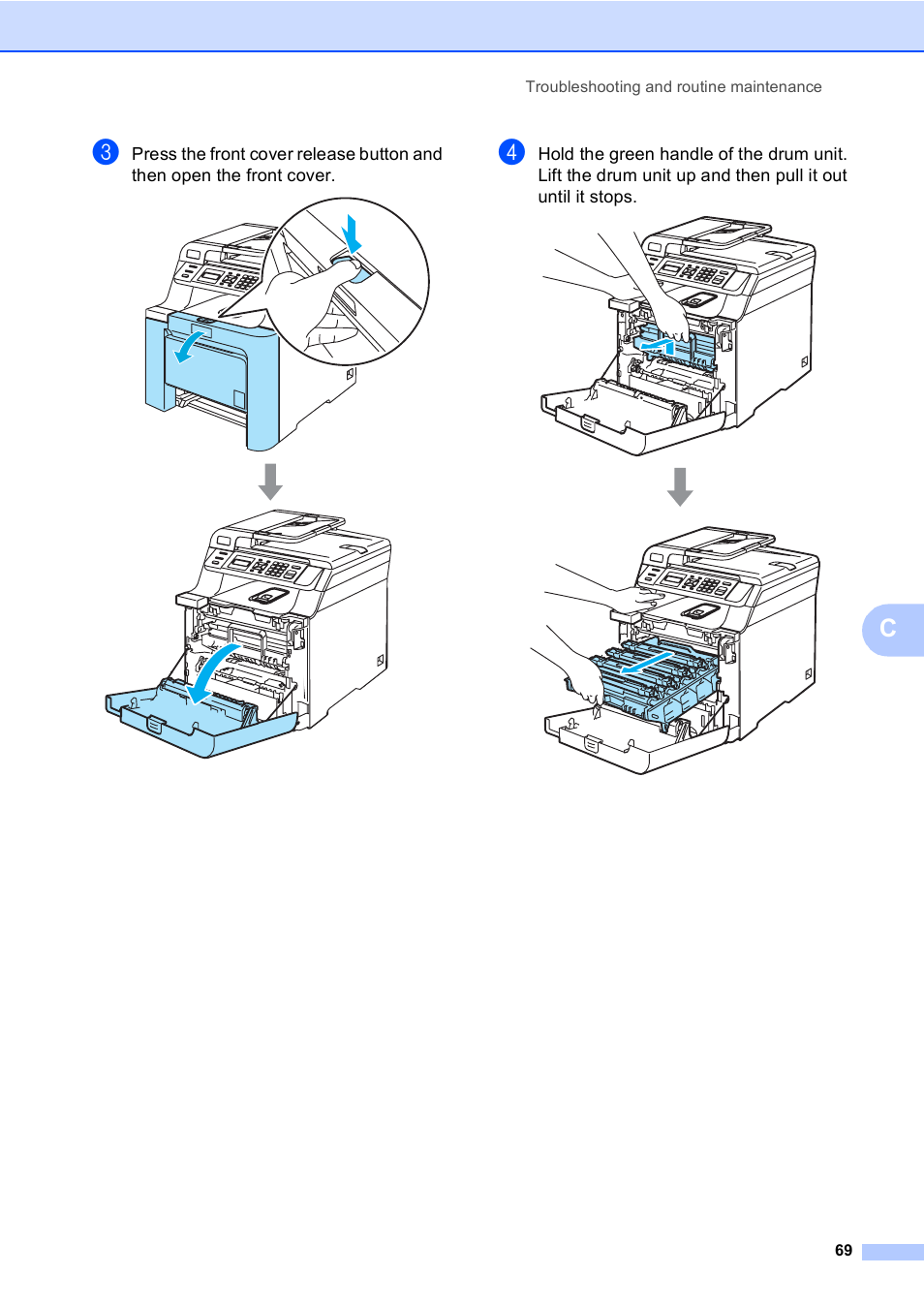 Troubleshooting and routine maintenance

3 Press the front cover release button and then open the front cover.

4 Hold the green handle of the drum unit. Lift the drum unit up and then pull it out until it stops.

C

69