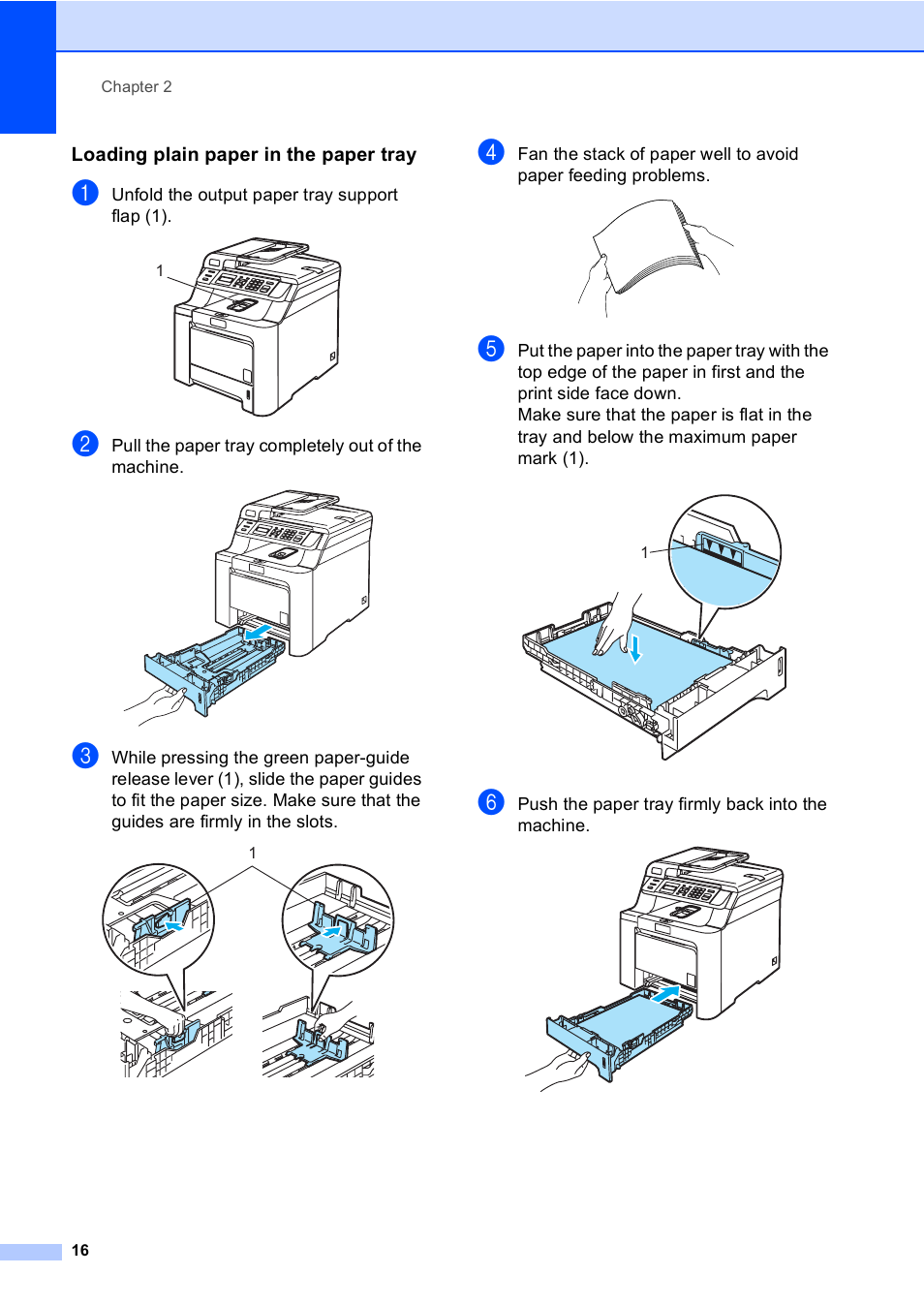 Chapter 2

Loading plain paper in the paper tray

1 Unfold the output paper tray support flap (1).

1

2 Pull the paper tray completely out of the machine.

3 While pressing the green paper-guide release lever (1), slide the paper guides to fit the paper size. Make sure that the guides are firmly in the slots.

1

4 Fan the stack of paper well to avoid paper feeding problems.

5 Put the paper into the paper tray with the top edge of the paper in first and the print side face down.
Make sure that the paper is flat in the tray and below the maximum paper mark (1).

1

6 Push the paper tray firmly back into the machine.

16