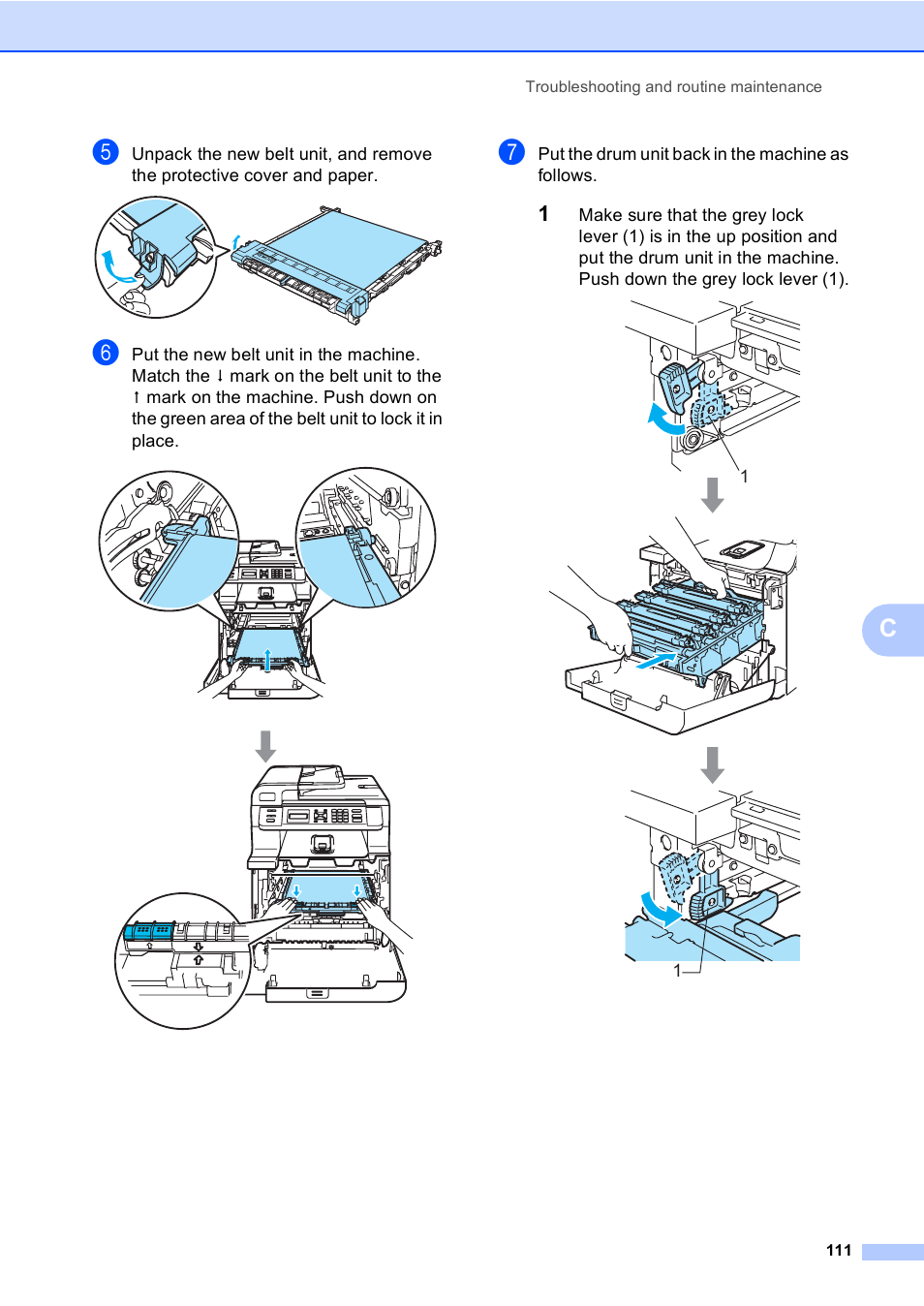 Troubleshooting and routine maintenance

5 Unpack the new belt unit, and remove the protective cover and paper.

6 Put the new belt unit in the machine. Match the ↓ mark on the belt unit to the ↑ mark on the machine. Push down on the green area of the belt unit to lock it in place.

7 Put the drum unit back in the machine as follows.

1 Make sure that the grey lock lever (1) is in the up position and put the drum unit in the machine. Push down the grey lock lever (1).

1

1

C

111