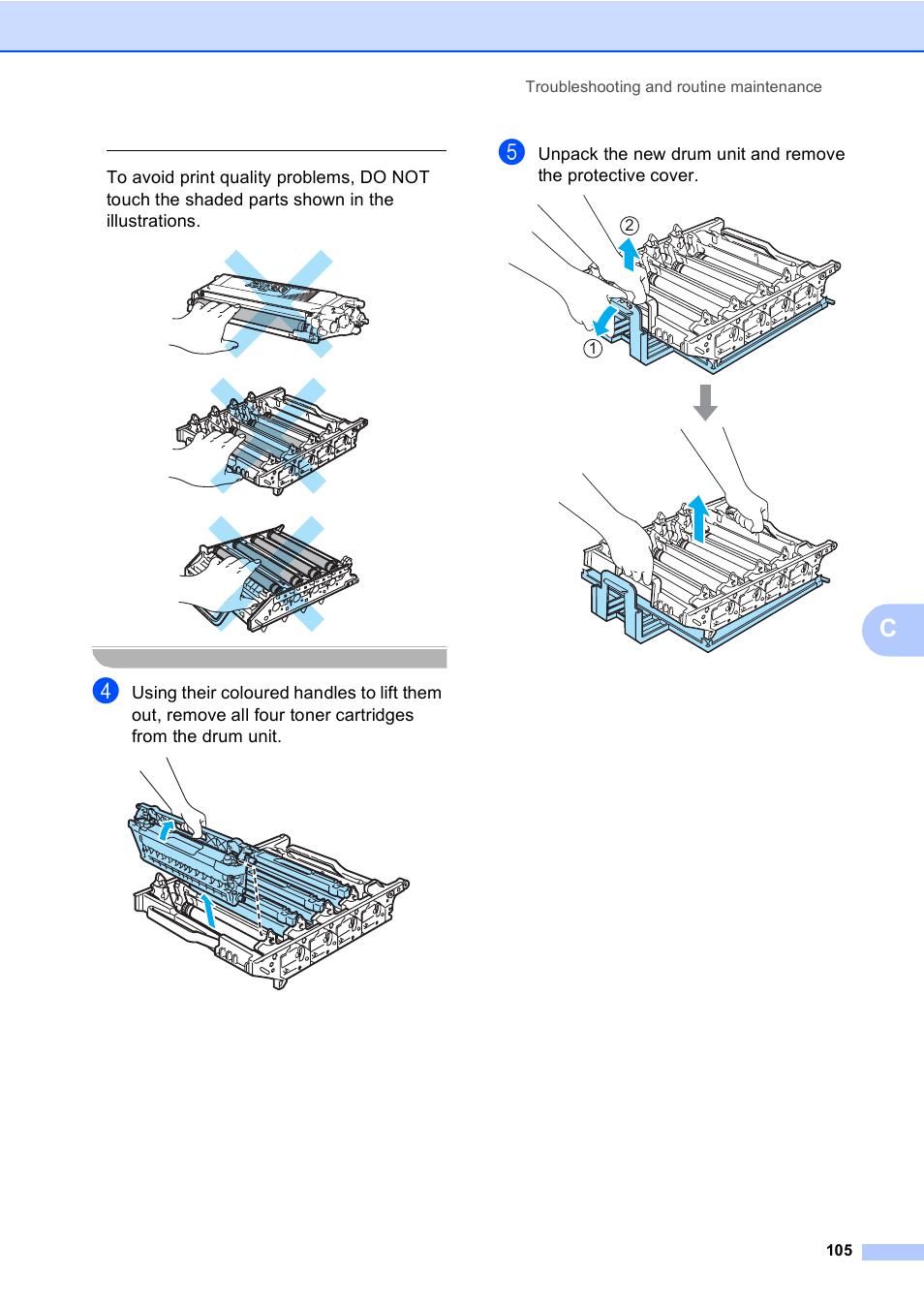 Troubleshooting and routine maintenance

To avoid print quality problems, DO NOT touch the shaded parts shown in the illustrations.

4 Using their coloured handles to lift them out, remove all four toner cartridges from the drum unit.

5 Unpack the new drum unit and remove the protective cover.

2

1

C

105