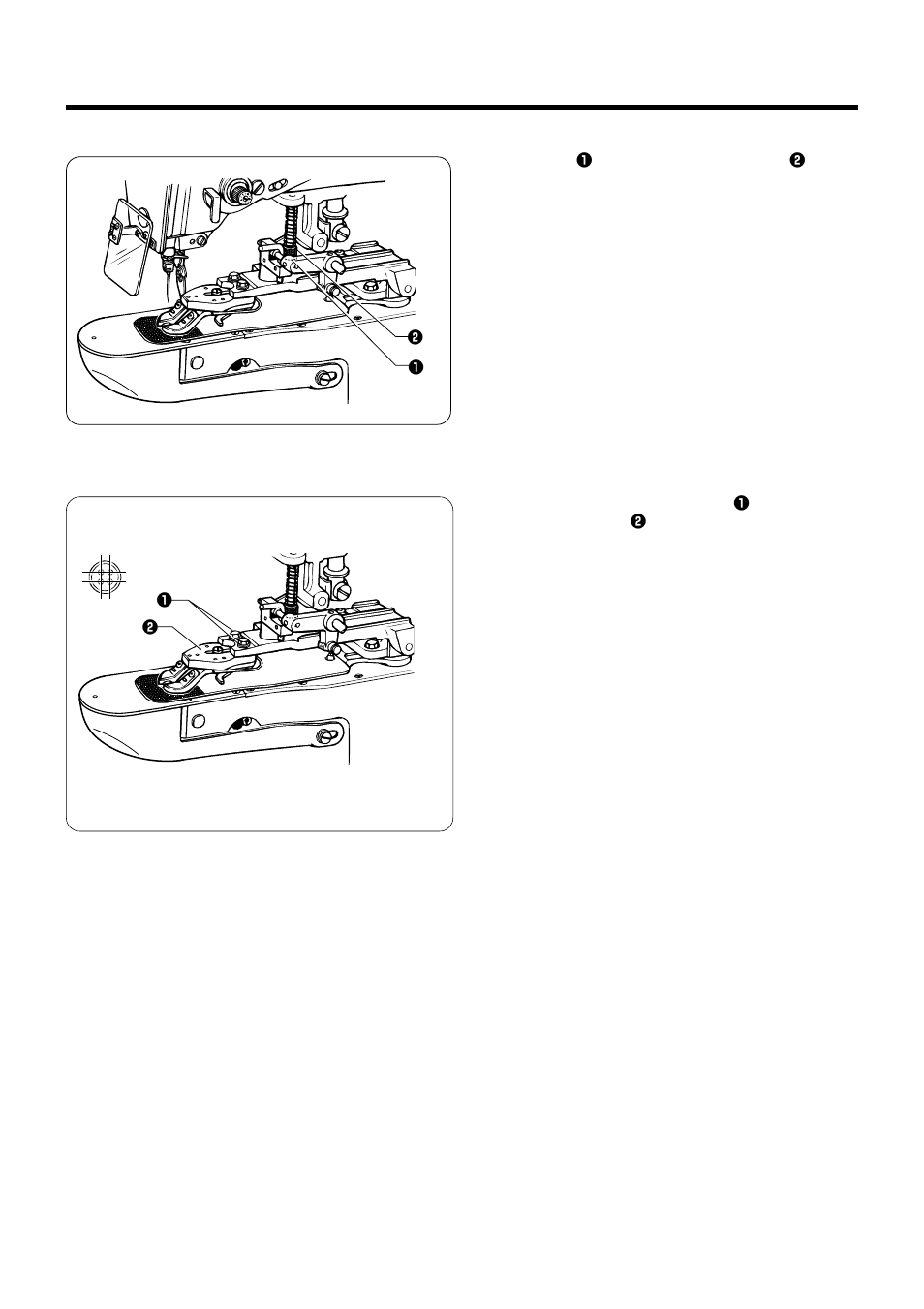 ❶ ❷

❷
❶

❶
❷

❶
❷