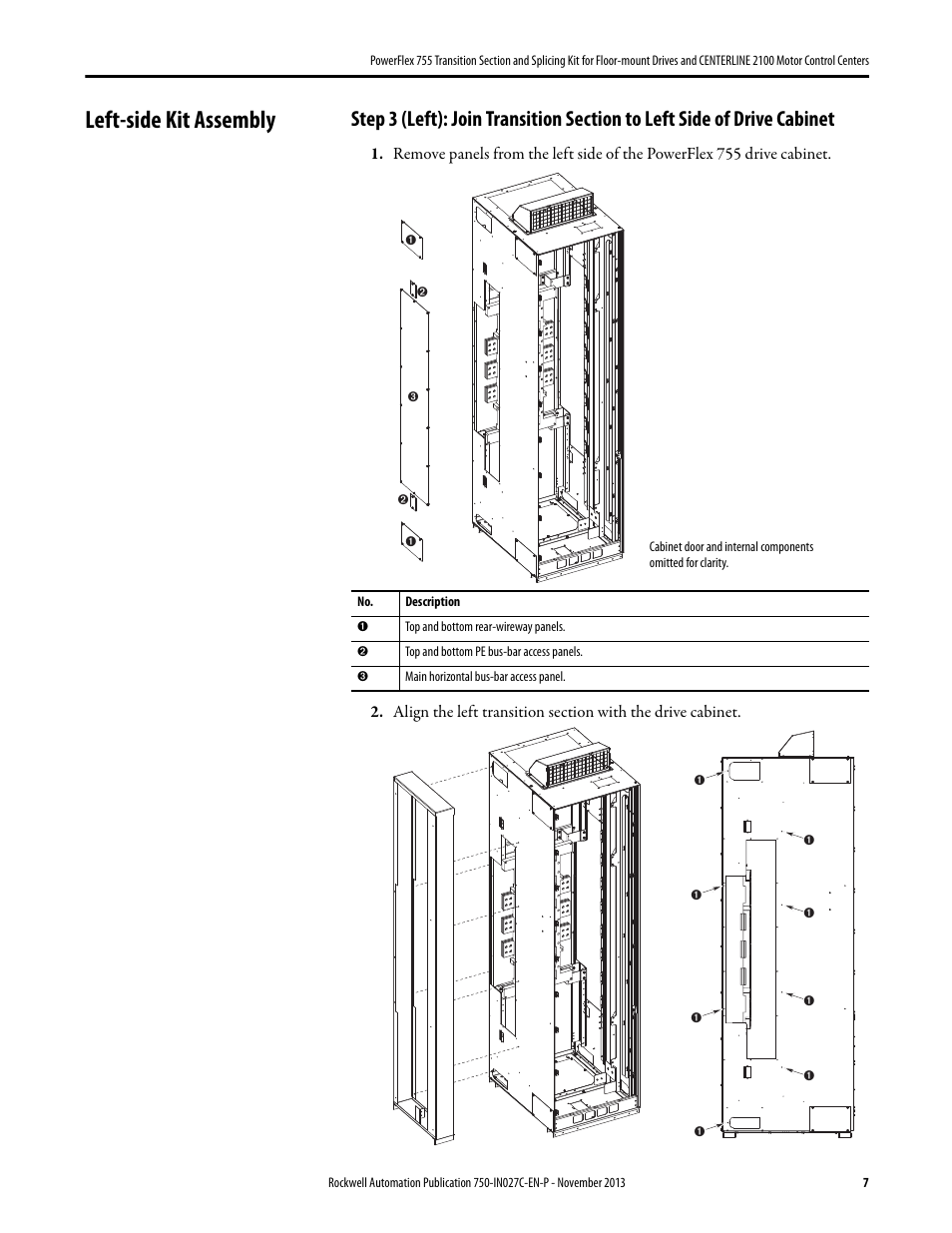 PowerFlex 755 Transition Section and Splicing Kit for Floor-mount Drives and CENTERLINE 2100 Motor Control Centers

Left-side Kit Assembly

Step 3 (Left): Join Transition Section to Left Side of Drive Cabinet

1. Remove panels from the left side of the PowerFlex 755 drive cabinet.

❶
❷
❸
❷
❶

Cabinet door and internal components omitted for clarity.

| No. | Description |
|---|---|
| ❶ | Top and bottom rear-wireway panels. |
| ❷ | Top and bottom PE bus-bar access panels. |
| ❸ | Main horizontal bus-bar access panel. |

2. Align the left transition section with the drive cabinet.

❶
❶
❶
❶
❶
❶
❶
❶

Rockwell Automation Publication 750-IN027C-EN-P - November 2013

7