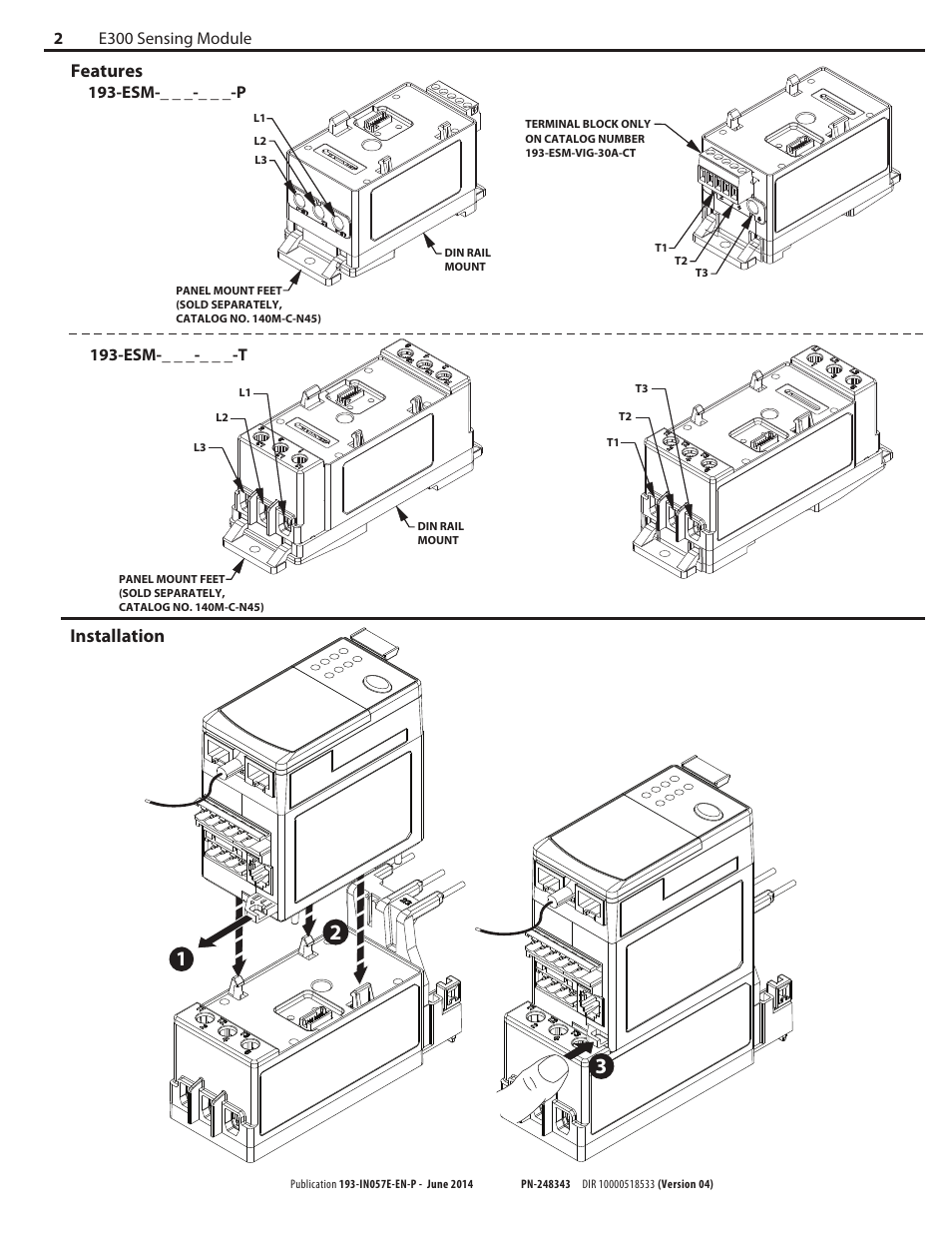 2 E300 Sensing Module

Features

193-ESM-_ _ _-_ _ _-P

L1
L2
L3

DIN RAIL MOUNT

PANEL MOUNT FEET (SOLD SEPARATELY, CATALOG NO. 140M-C-N45)

TERMINAL BLOCK ONLY ON CATALOG NUMBER 193-ESM-VIG-30A-CT

T1
T2
T3

193-ESM-_ _ _-_ _ _-T

L1
L2
L3

DIN RAIL MOUNT

PANEL MOUNT FEET (SOLD SEPARATELY, CATALOG NO. 140M-C-N45)

T3
T2
T1

Installation

1
2
3

Publication 193-IN057E-EN-P - June 2014 PN-248343 DIR 10000518533 (Version 04)