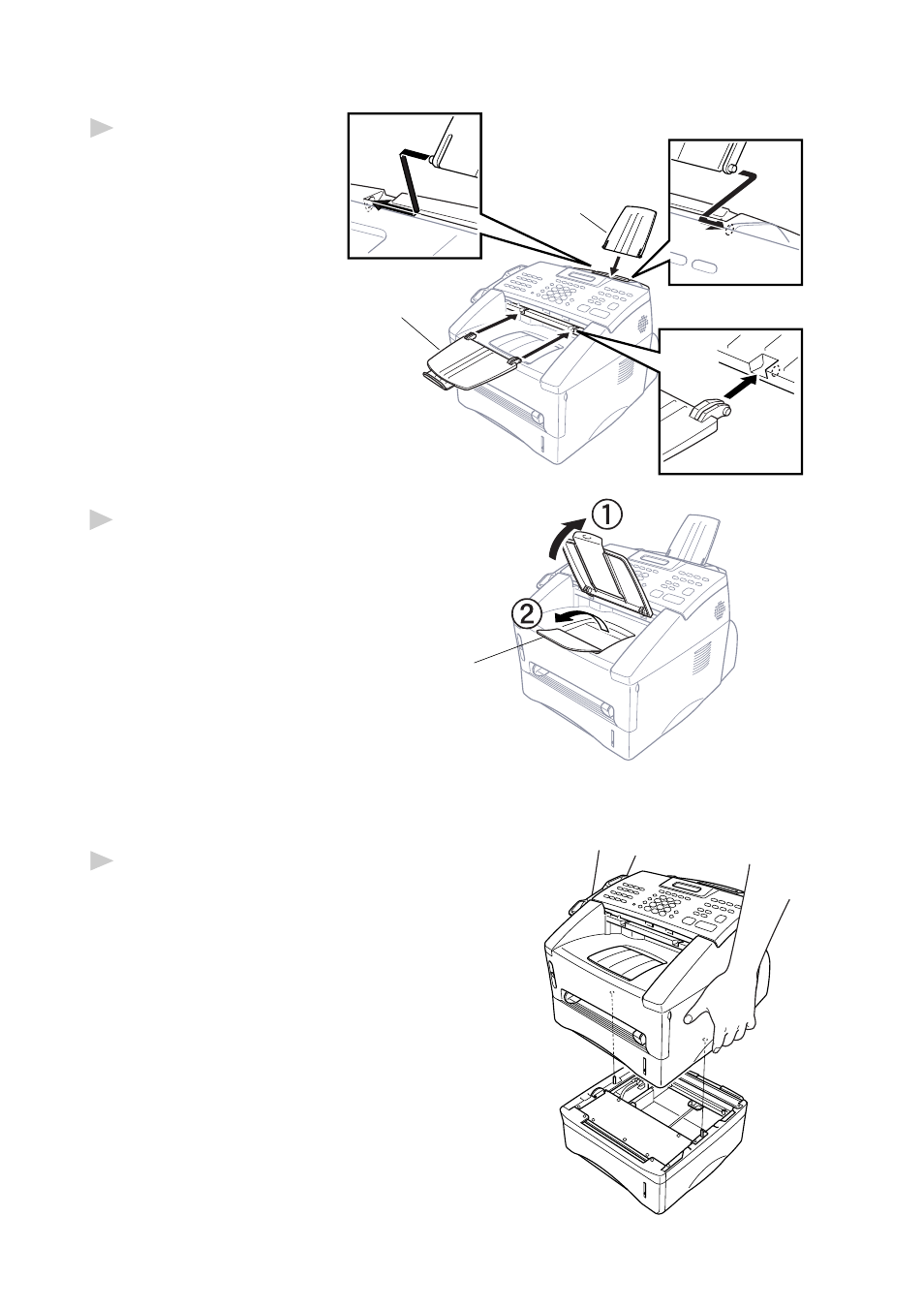 ①

②