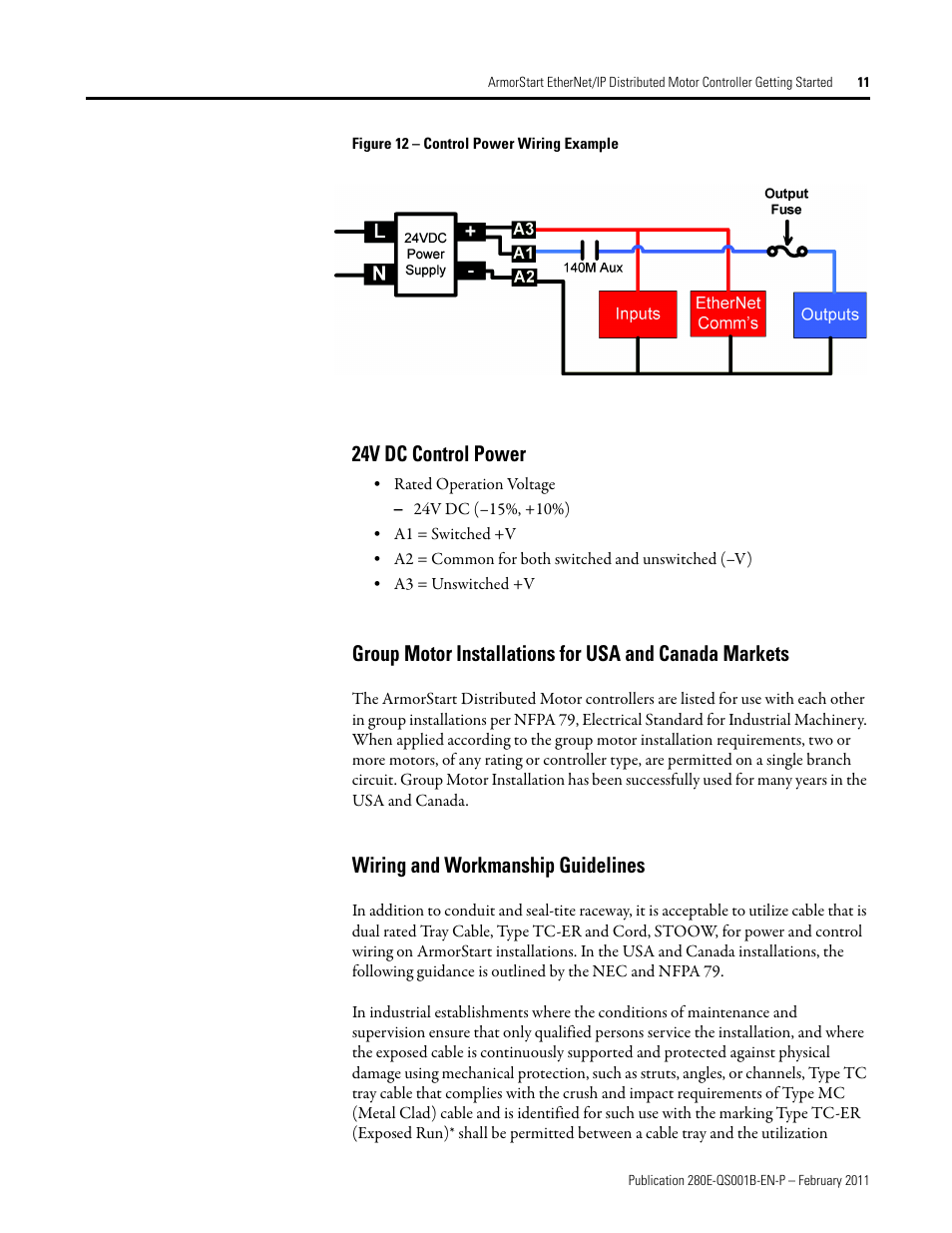 ArmorStart EtherNet/IP Distributed Motor Controller Getting Started 11

Figure 12 – Control Power Wiring Example

Output Fuse

L

N

24VDC Power Supply

+

-

A3

A1

A2

140M Aux

Inputs

EtherNet Comm's

Outputs

24V DC Control Power

• Rated Operation Voltage
– 24V DC (–15%, +10%)
• A1 = Switched +V
• A2 = Common for both switched and unswitched (–V)
• A3 = Unswitched +V

Group Motor Installations for USA and Canada Markets

The ArmorStart Distributed Motor controllers are listed for use with each other in group installations per NFPA 79, Electrical Standard for Industrial Machinery. When applied according to the group motor installation requirements, two or more motors, of any rating or controller type, are permitted on a single branch circuit. Group Motor Installation has been successfully used for many years in the USA and Canada.

Wiring and Workmanship Guidelines

In addition to conduit and seal-tite raceway, it is acceptable to utilize cable that is dual rated Tray Cable, Type TC-ER and Cord, STOOW, for power and control wiring on ArmorStart installations. In the USA and Canada installations, the following guidance is outlined by the NEC and NFPA 79.

In industrial establishments where the conditions of maintenance and supervision ensure that only qualified persons service the installation, and where the exposed cable is continuously supported and protected against physical damage using mechanical protection, such as struts, angles, or channels, Type TC tray cable that complies with the crush and impact requirements of Type MC (Metal Clad) cable and is identified for such use with the marking Type TC-ER (Exposed Run)* shall be permitted between a cable tray and the utilization

Publication 280E-QS001B-EN-P – February 2011