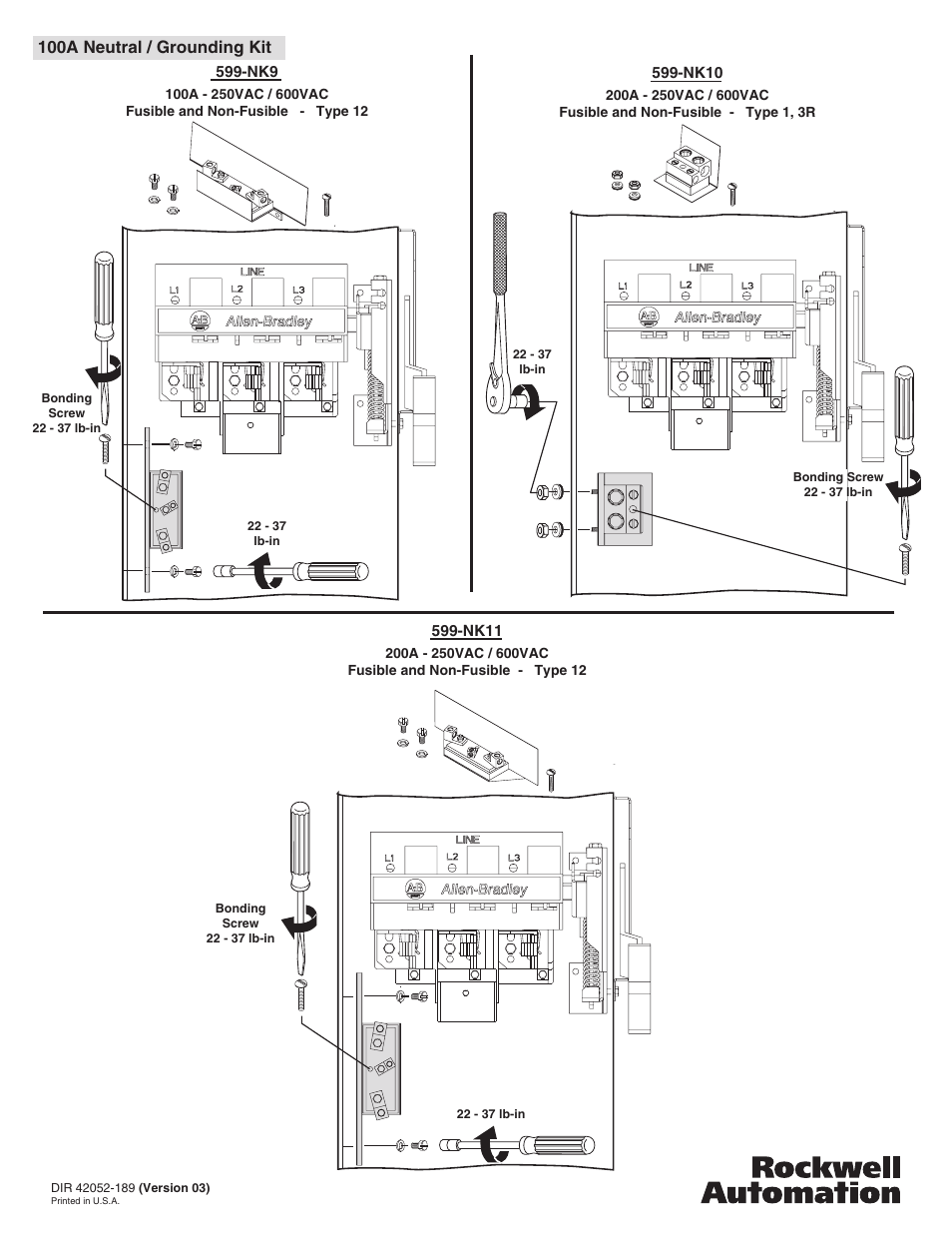 100A Neutral / Grounding Kit

599-NK9
100A - 250VAC / 600VAC
Fusible and Non-Fusible - Type 12

LINE
L1 L2 L3
AB Allen-Bradley

Bonding Screw 22 - 37 lb-in

22 - 37 lb-in

599-NK10
200A - 250VAC / 600VAC
Fusible and Non-Fusible - Type 1, 3R

LINE
L1 L2 L3
AB Allen-Bradley

22 - 37 lb-in

Bonding Screw 22 - 37 lb-in

599-NK11
200A - 250VAC / 600VAC
Fusible and Non-Fusible - Type 12

LINE
L1 L2 L3
AB Allen-Bradley

Bonding Screw 22 - 37 lb-in

22 - 37 lb-in

DIR 42052-189 (Version 03)
Printed in U.S.A.

Rockwell Automation