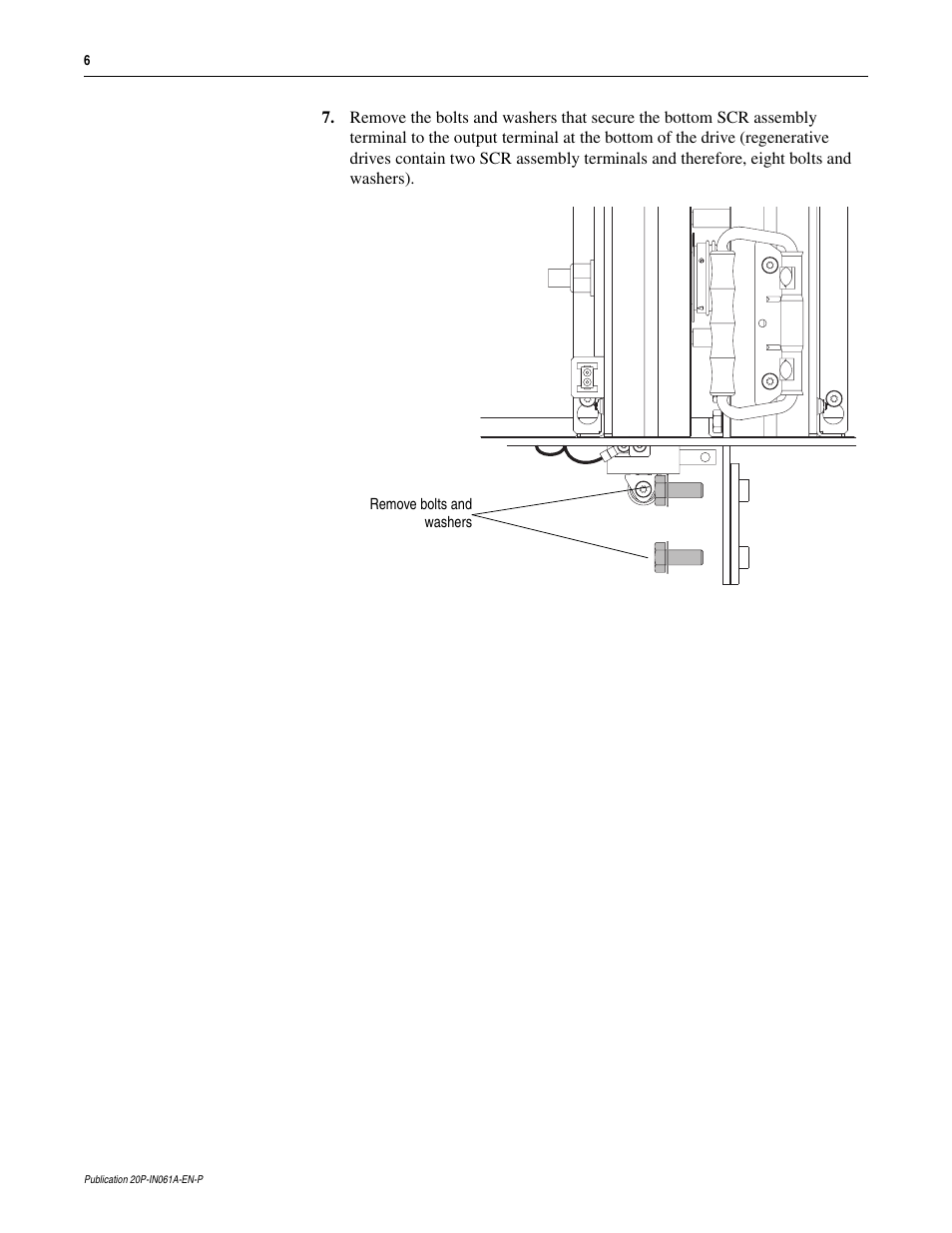 6

7. Remove the bolts and washers that secure the bottom SCR assembly terminal to the output terminal at the bottom of the drive (regenerative drives contain two SCR assembly terminals and therefore, eight bolts and washers).

Remove bolts and washers

Publication 20P-IN061A-EN-P