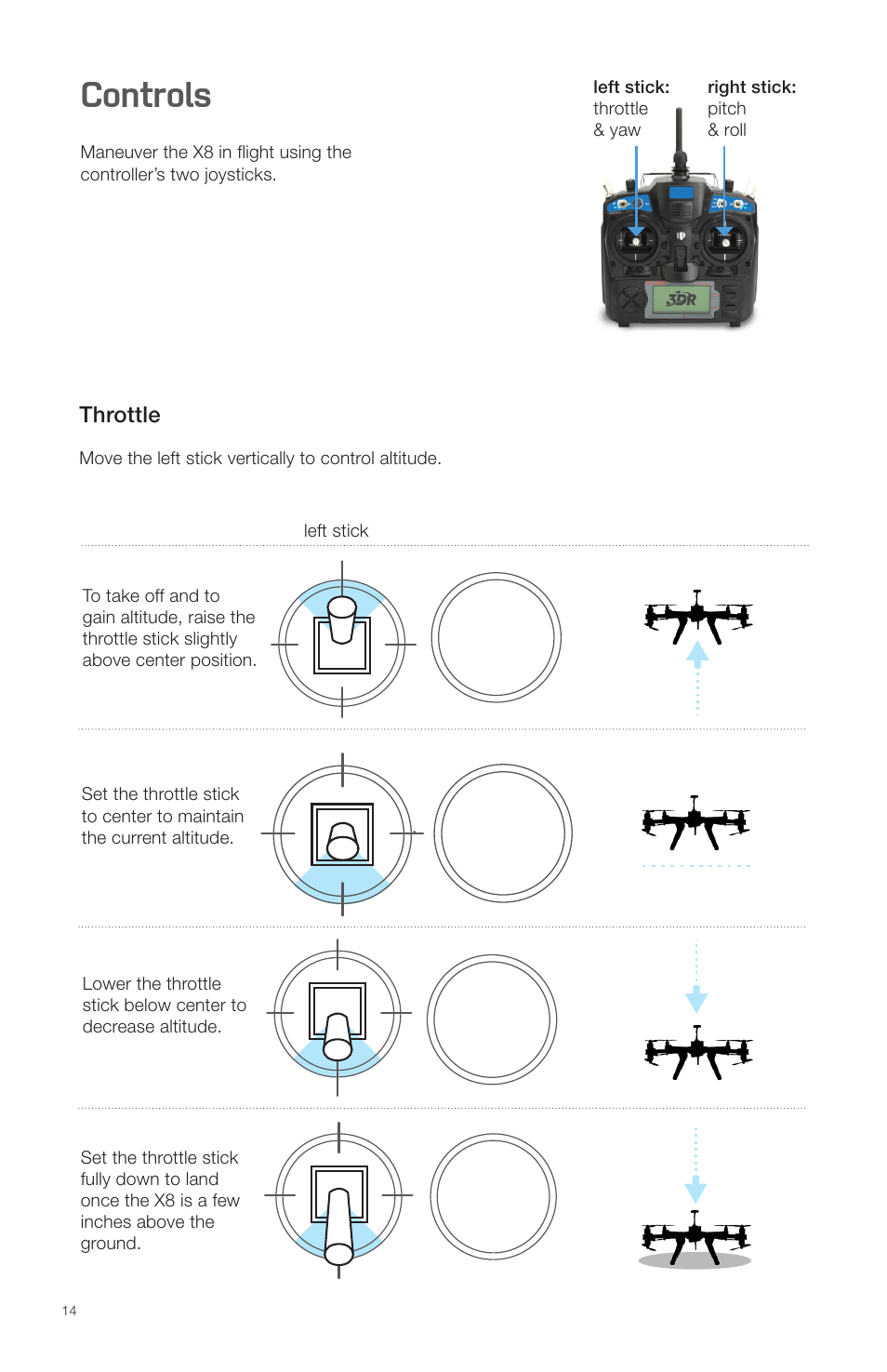 Controls

Maneuver the X8 in flight using the controller's two joysticks.

left stick: throttle & yaw

right stick: pitch & roll

3DR

Throttle

Move the left stick vertically to control altitude.

left stick

To take off and to gain altitude, raise the throttle stick slightly above center position.

Set the throttle stick to center to maintain the current altitude.

Lower the throttle stick below center to decrease altitude.

Set the throttle stick fully down to land once the X8 is a few inches above the ground.

14