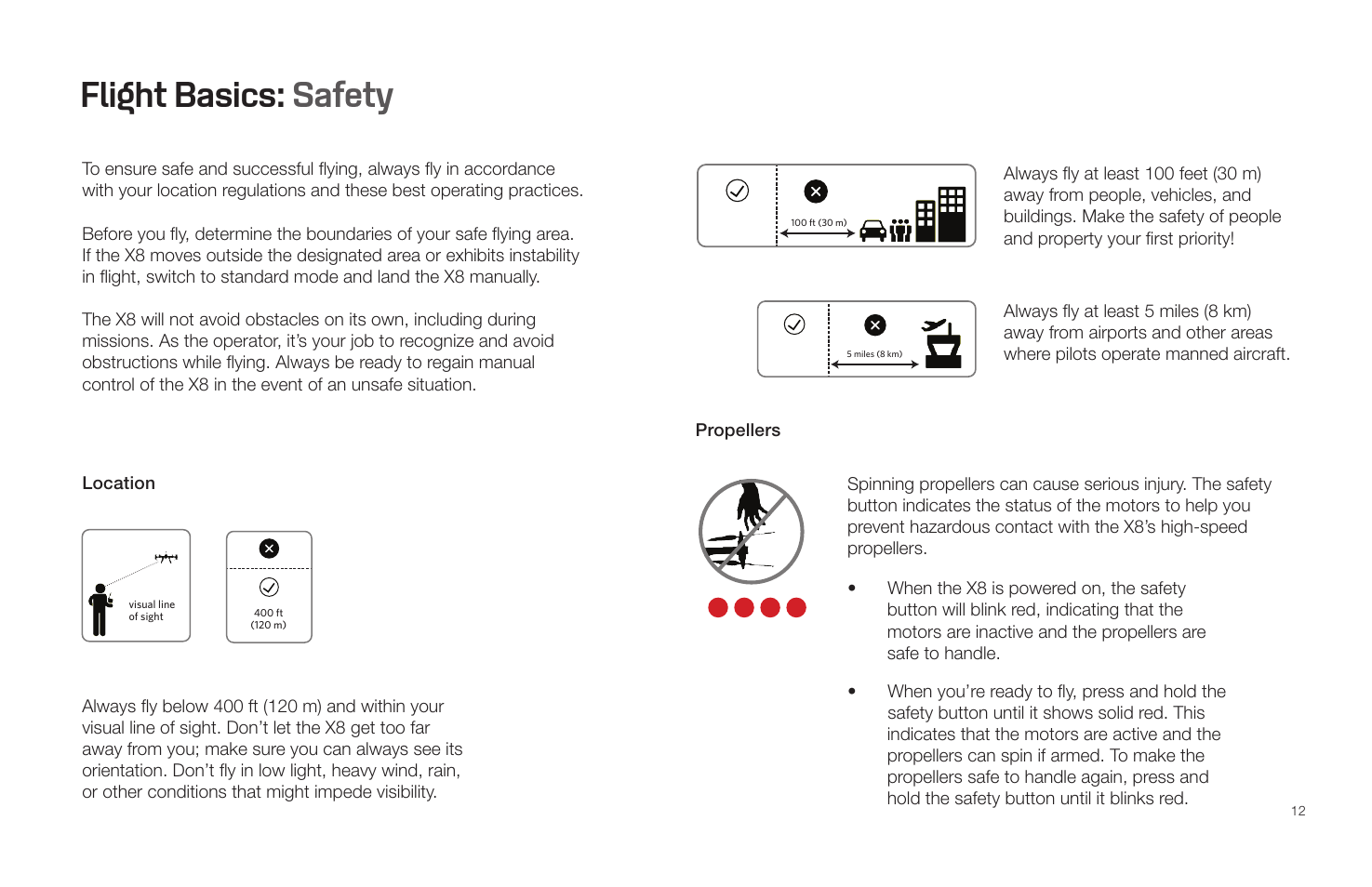 Flight Basics: Safety

To ensure safe and successful flying, always fly in accordance with your location regulations and these best operating practices.

Before you fly, determine the boundaries of your safe flying area. If the X8 moves outside the designated area or exhibits instability in flight, switch to standard mode and land the X8 manually.

The X8 will not avoid obstacles on its own, including during missions. As the operator, it's your job to recognize and avoid obstructions while flying. Always be ready to regain manual control of the X8 in the event of an unsafe situation.

Location

visual line of sight

400 ft (120 m)

Always fly below 400 ft (120 m) and within your visual line of sight. Don't let the X8 get too far away from you; make sure you can always see its orientation. Don't fly in low light, heavy wind, rain, or other conditions that might impede visibility.

100 ft (30 m)

Always fly at least 100 feet (30 m) away from people, vehicles, and buildings. Make the safety of people and property your first priority!

5 miles (8 km)

Always fly at least 5 miles (8 km) away from airports and other areas where pilots operate manned aircraft.

Propellers

Spinning propellers can cause serious injury. The safety button indicates the status of the motors to help you prevent hazardous contact with the X8's high-speed propellers.

• When the X8 is powered on, the safety button will blink red, indicating that the motors are inactive and the propellers are safe to handle.

• When you're ready to fly, press and hold the safety button until it shows solid red. This indicates that the motors are active and the propellers can spin if armed. To make the propellers safe to handle again, press and hold the safety button until it blinks red.

12