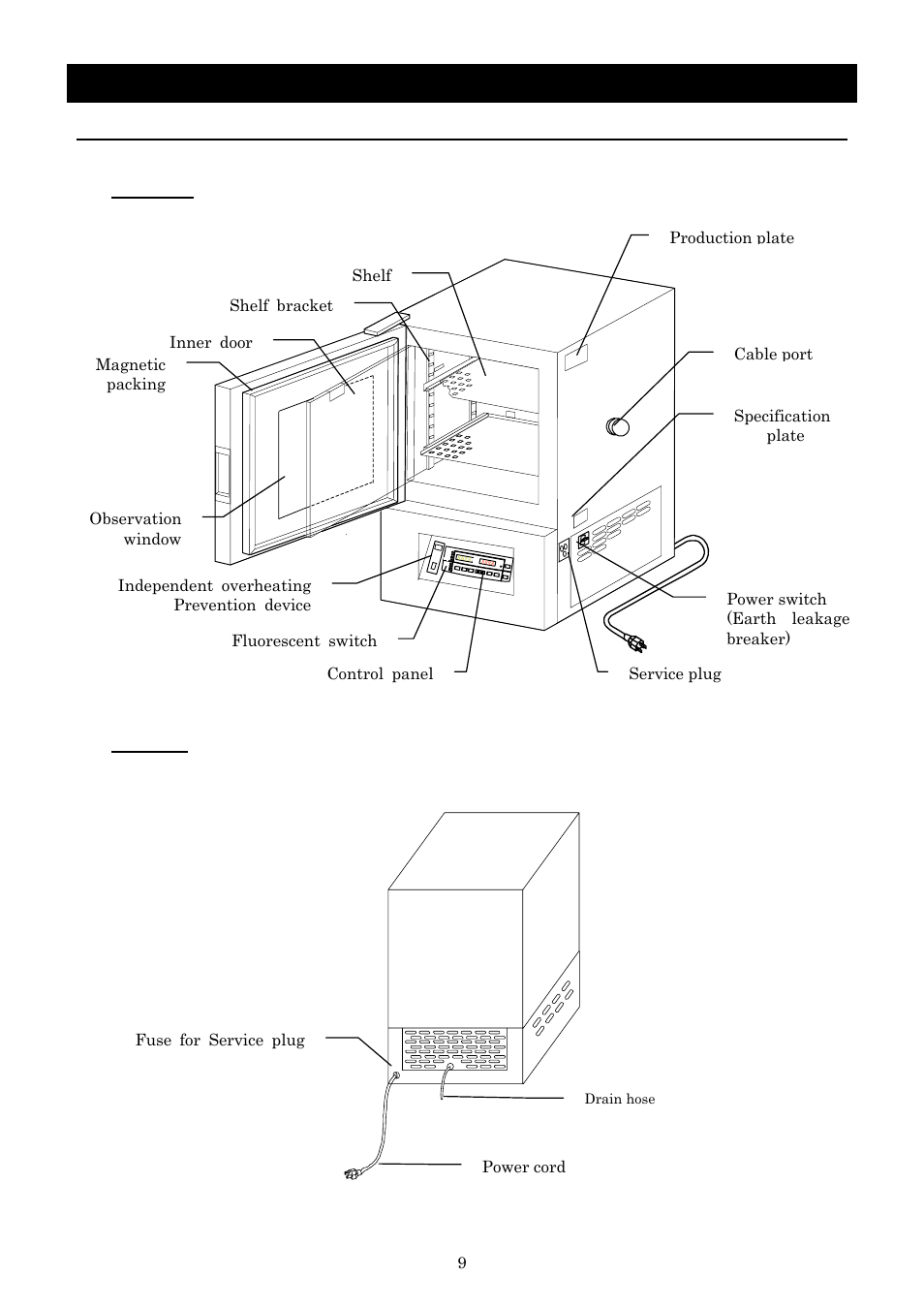 Production plate

Shelf

Shelf bracket

Inner door

Magnetic packing

Cable port

Specification plate

Observation window

Independent overheating Prevention device

Fluorescent switch

Control panel

Power switch (Earth leakage breaker)

Service plug

Fuse for Service plug

Drain hose

Power cord

9